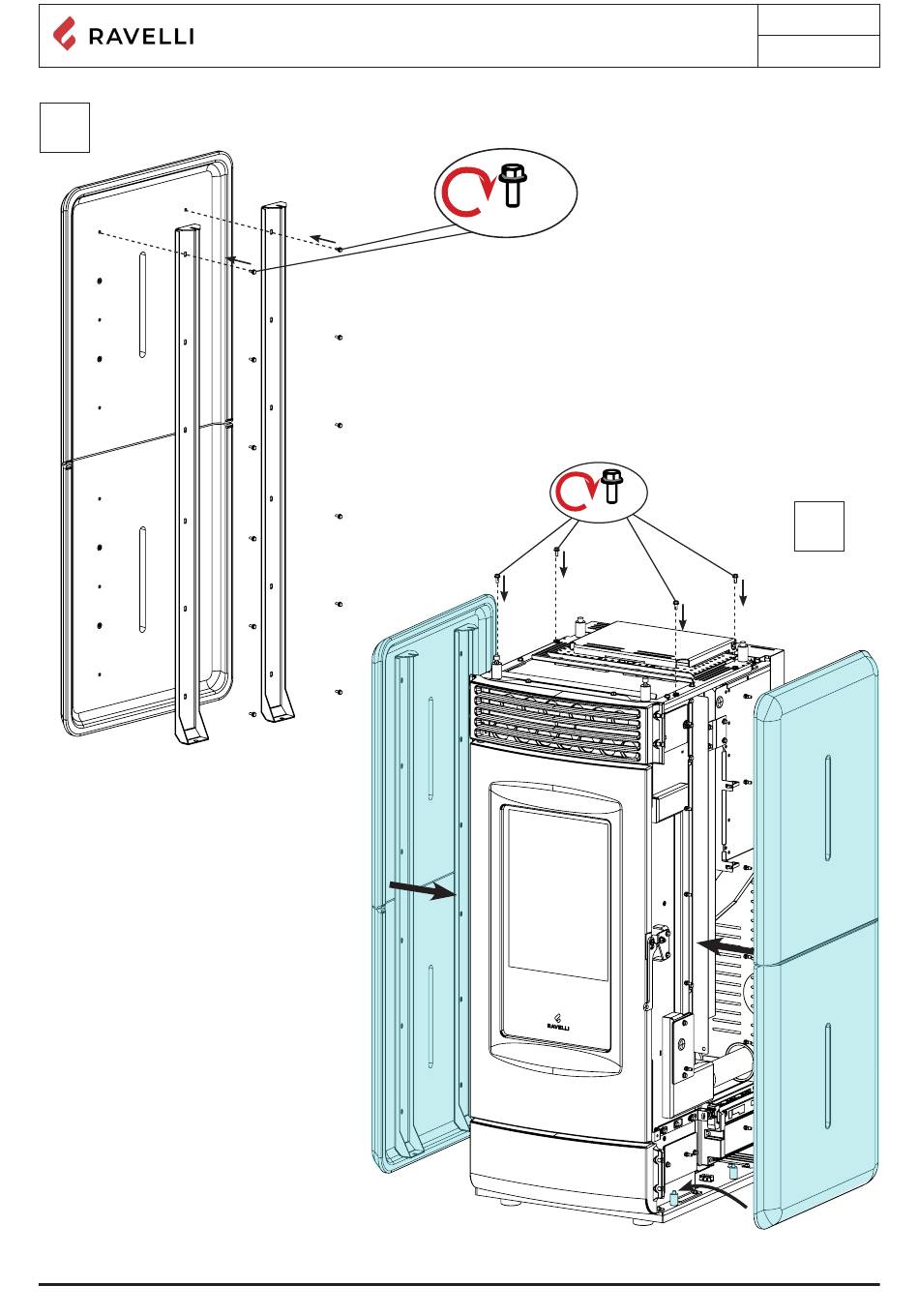 RAVELLI

RAVELLI