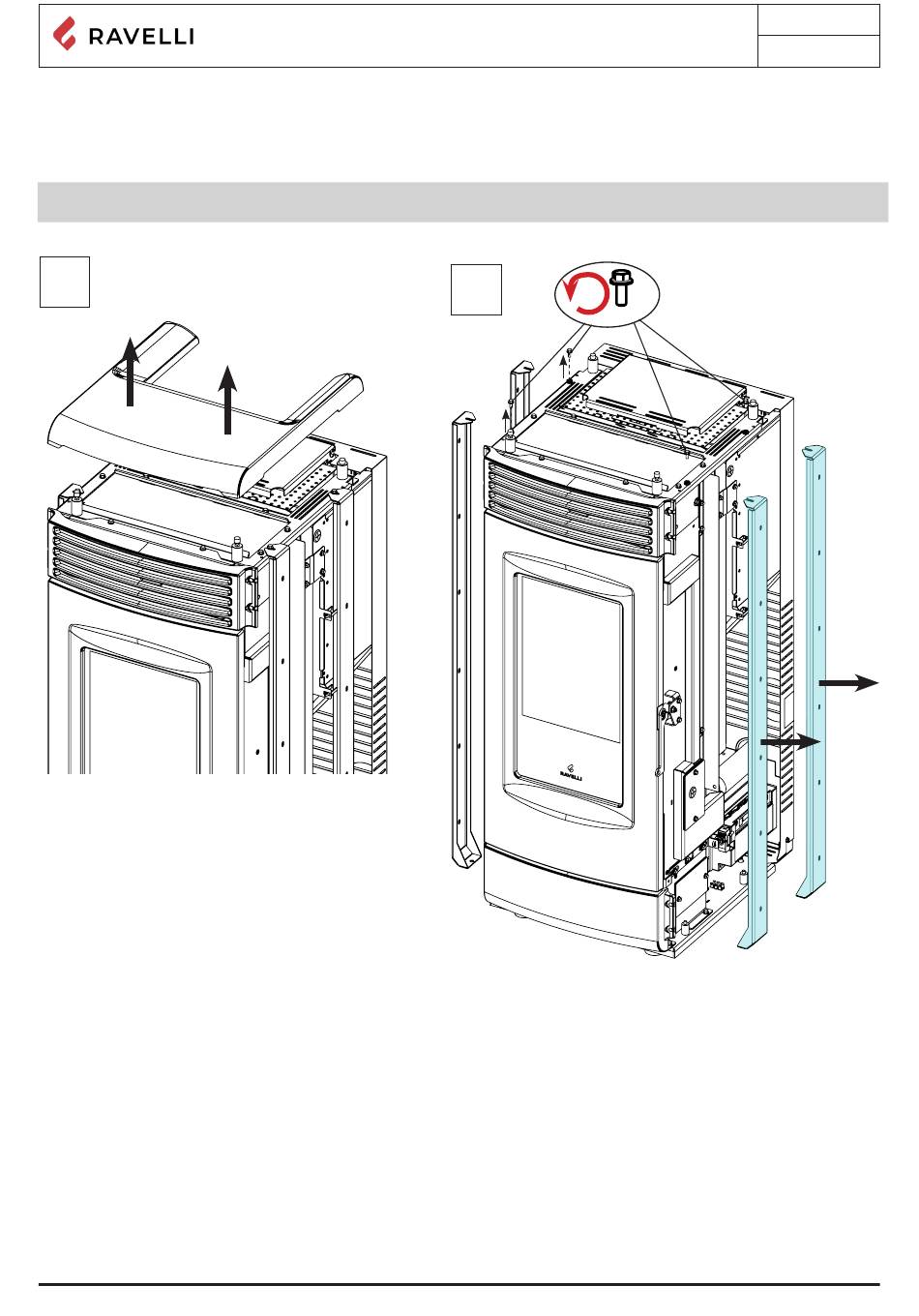 RAVELLI

RAVELLI