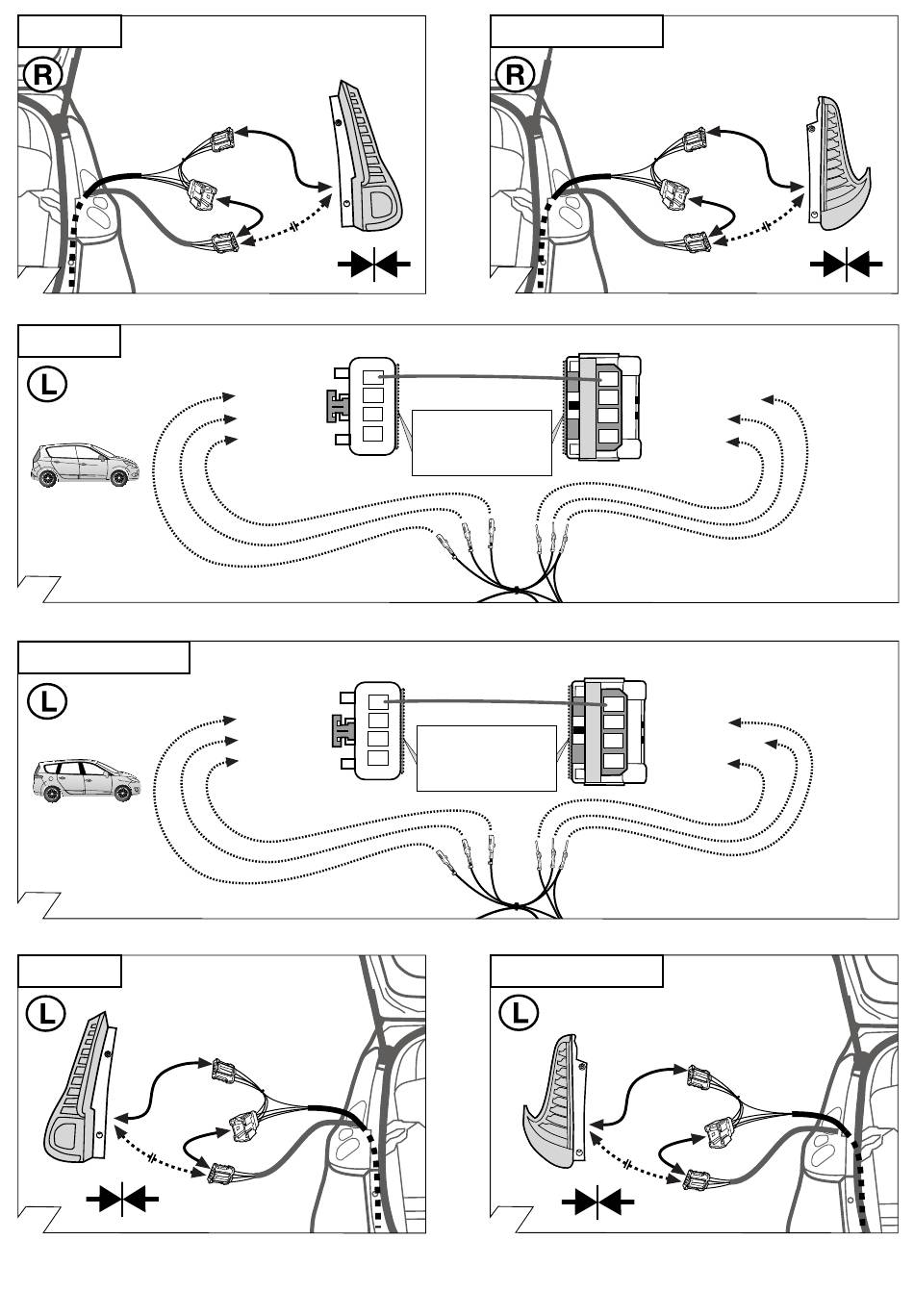 R

R

L

L

L

L