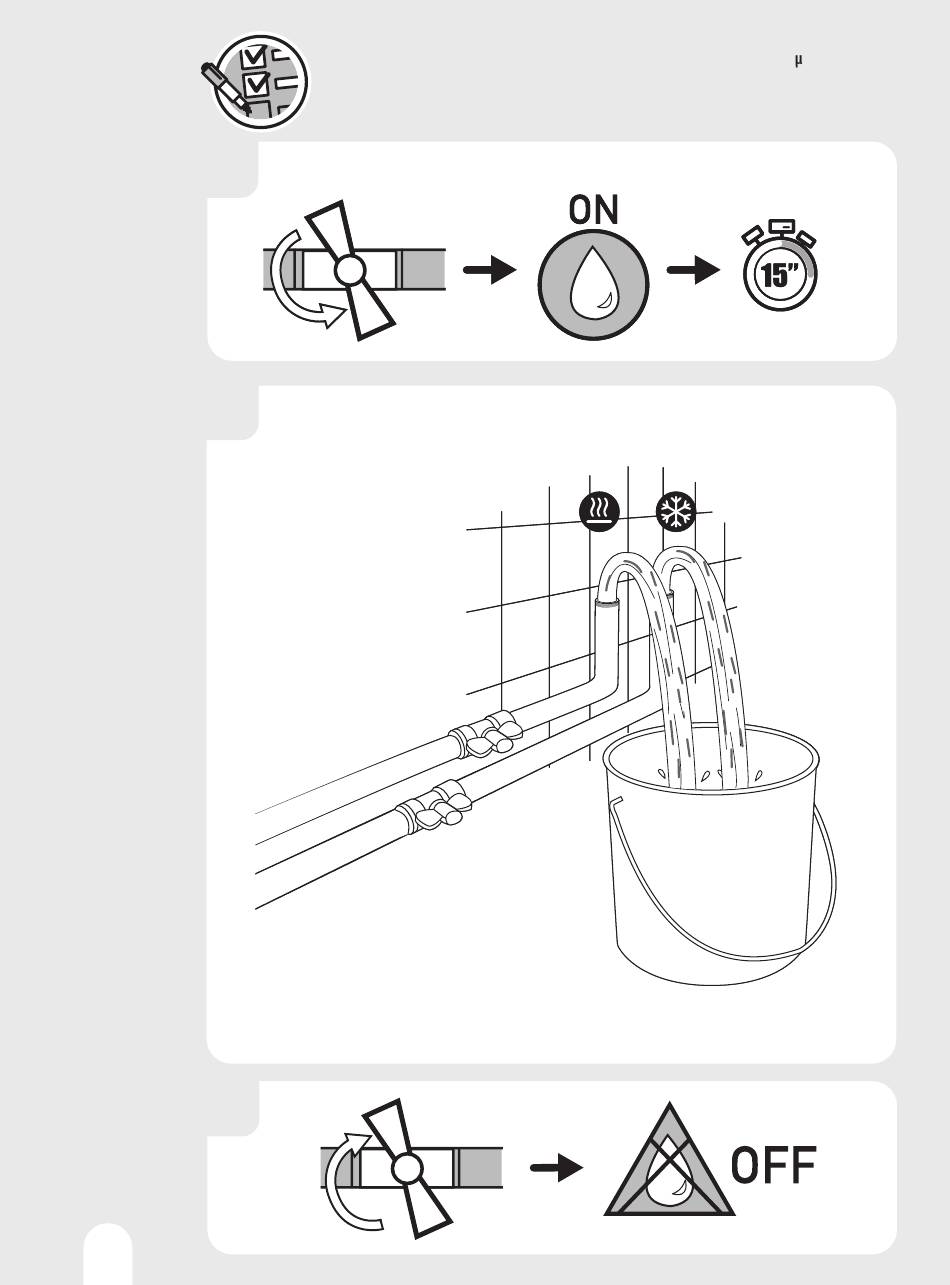 µ

ON

15"

OFF