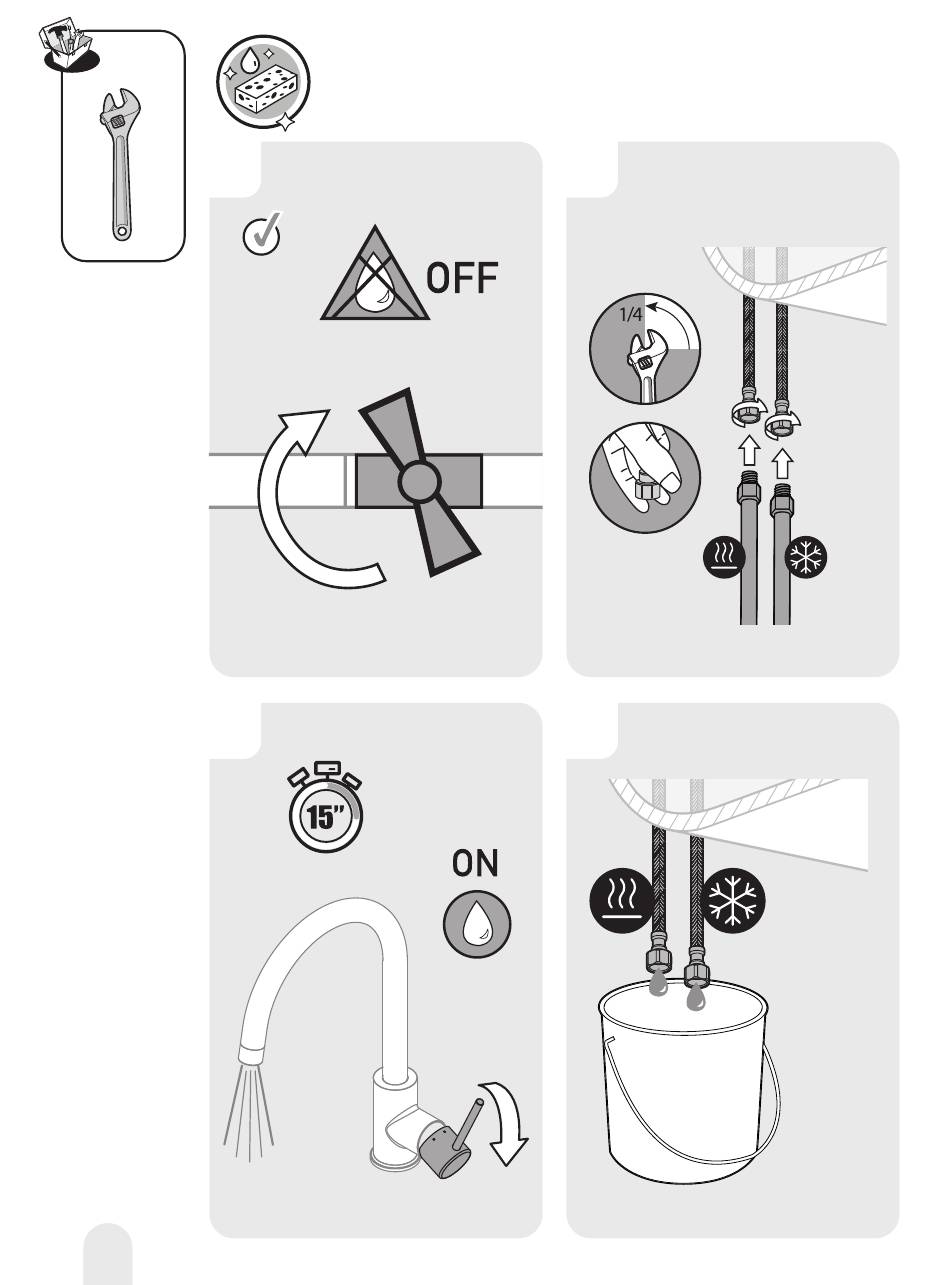 OFF

1/4

15"

ON