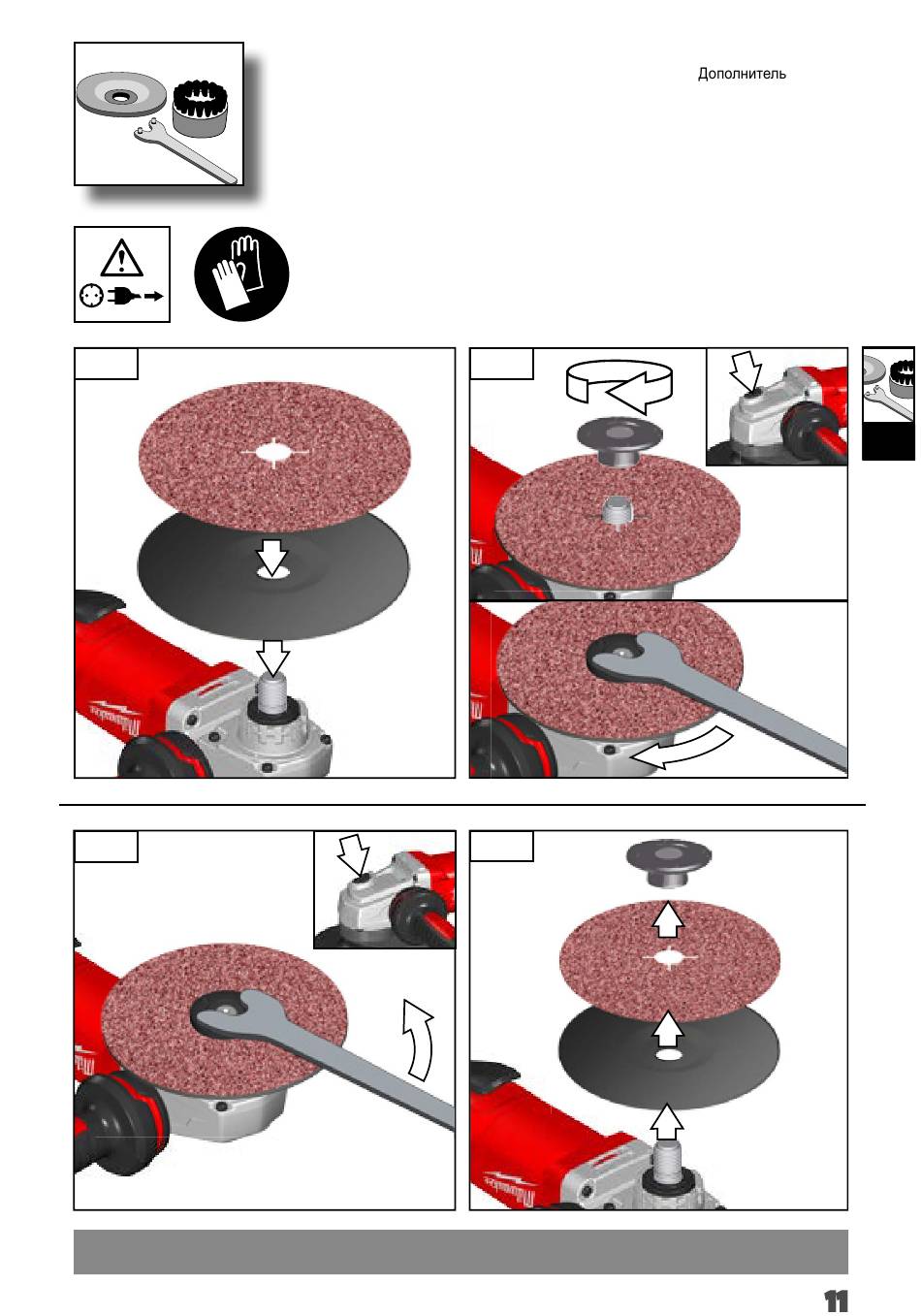 Дополнитель

11