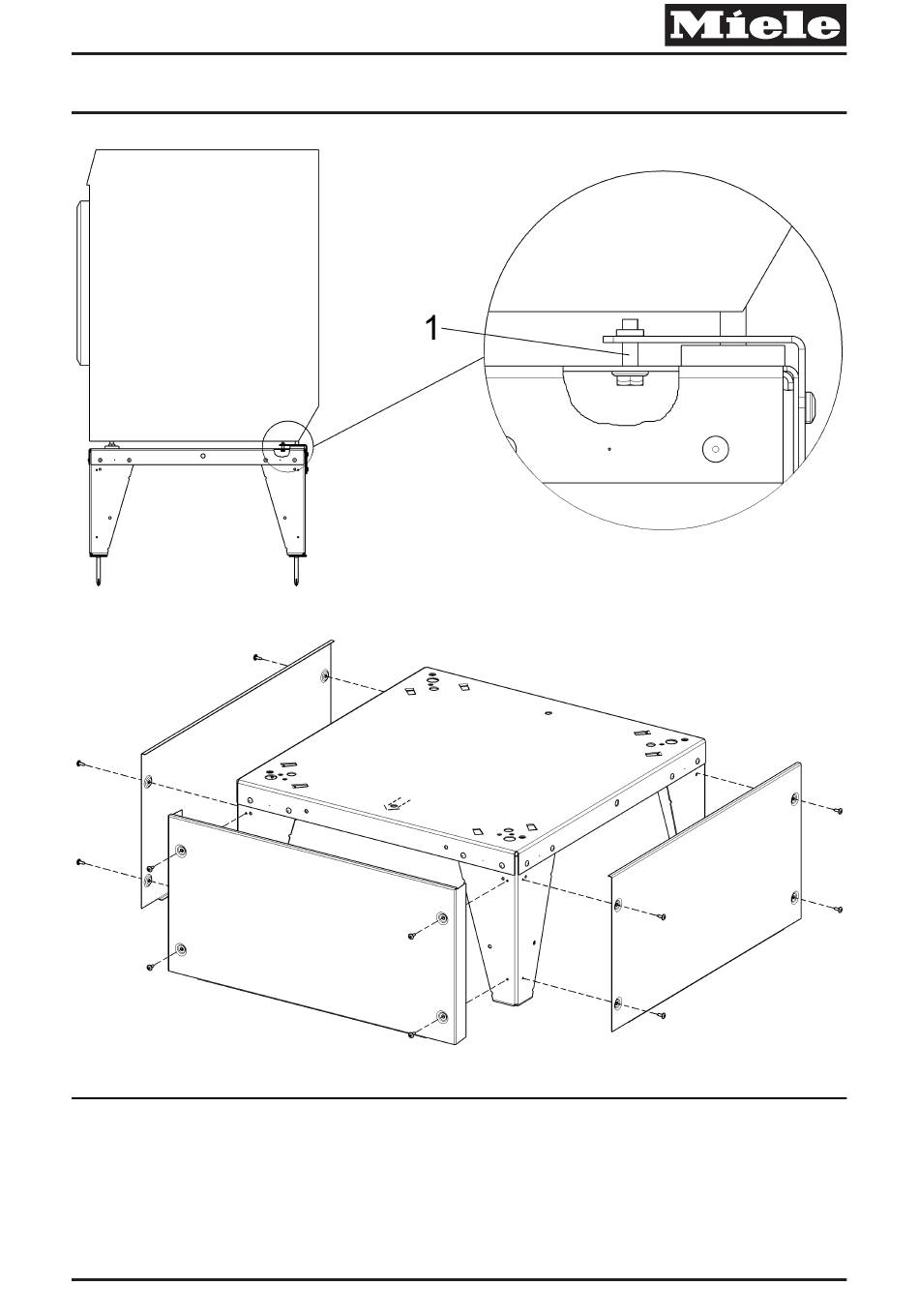 Miele

1