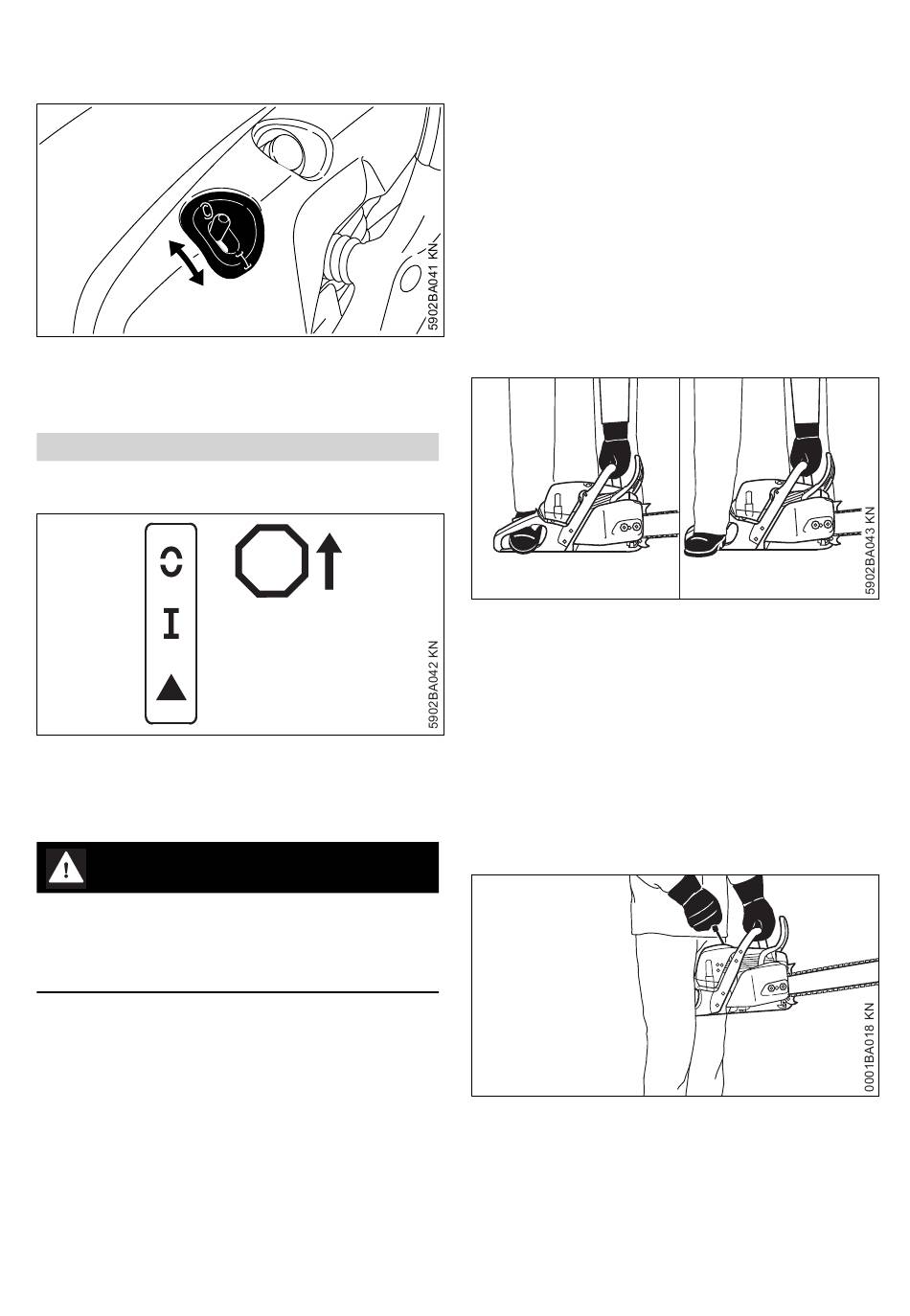 5902BA041 KN

5902BA042 KN

5902BA043 KN

0001BA018 KN