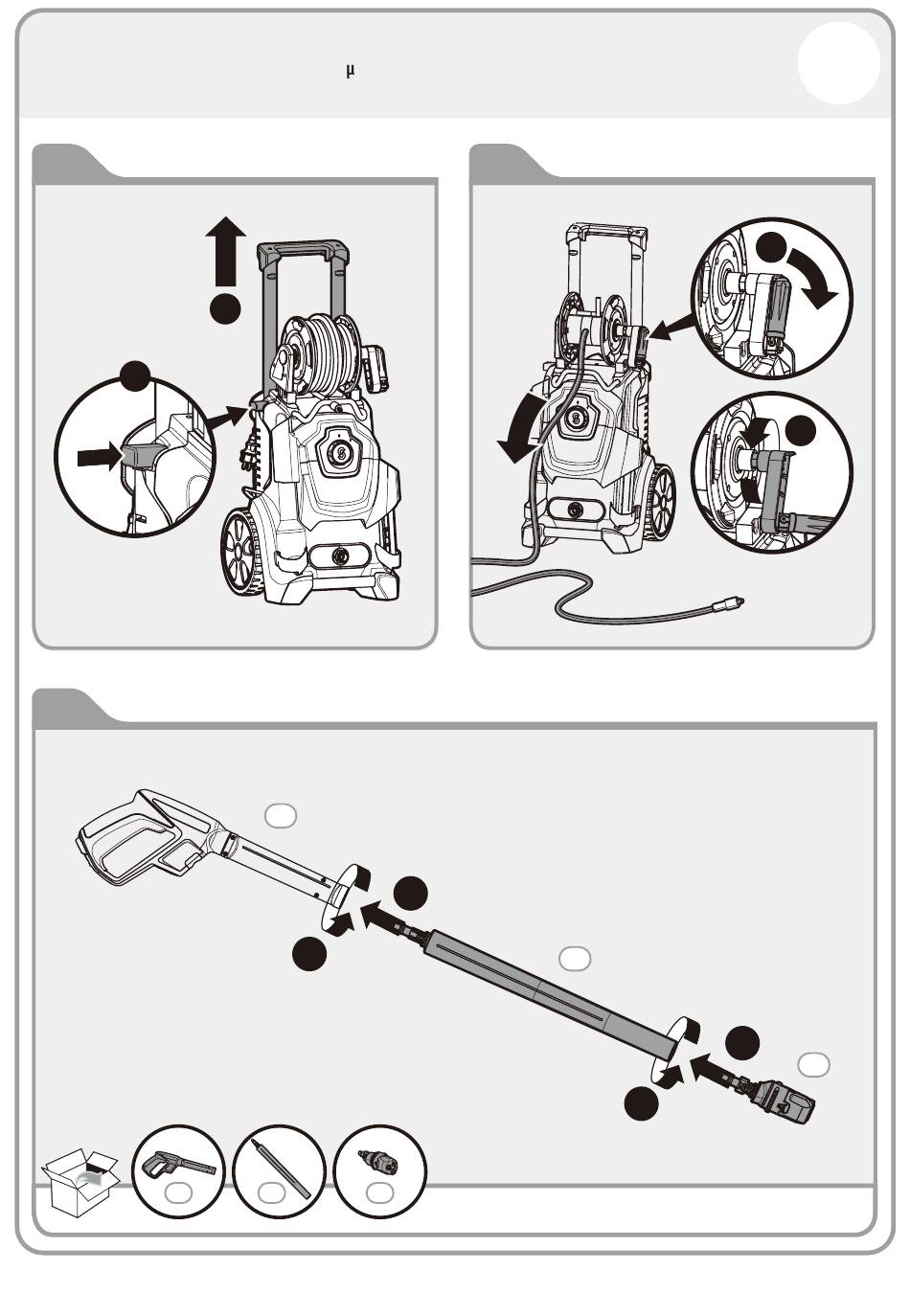 µ