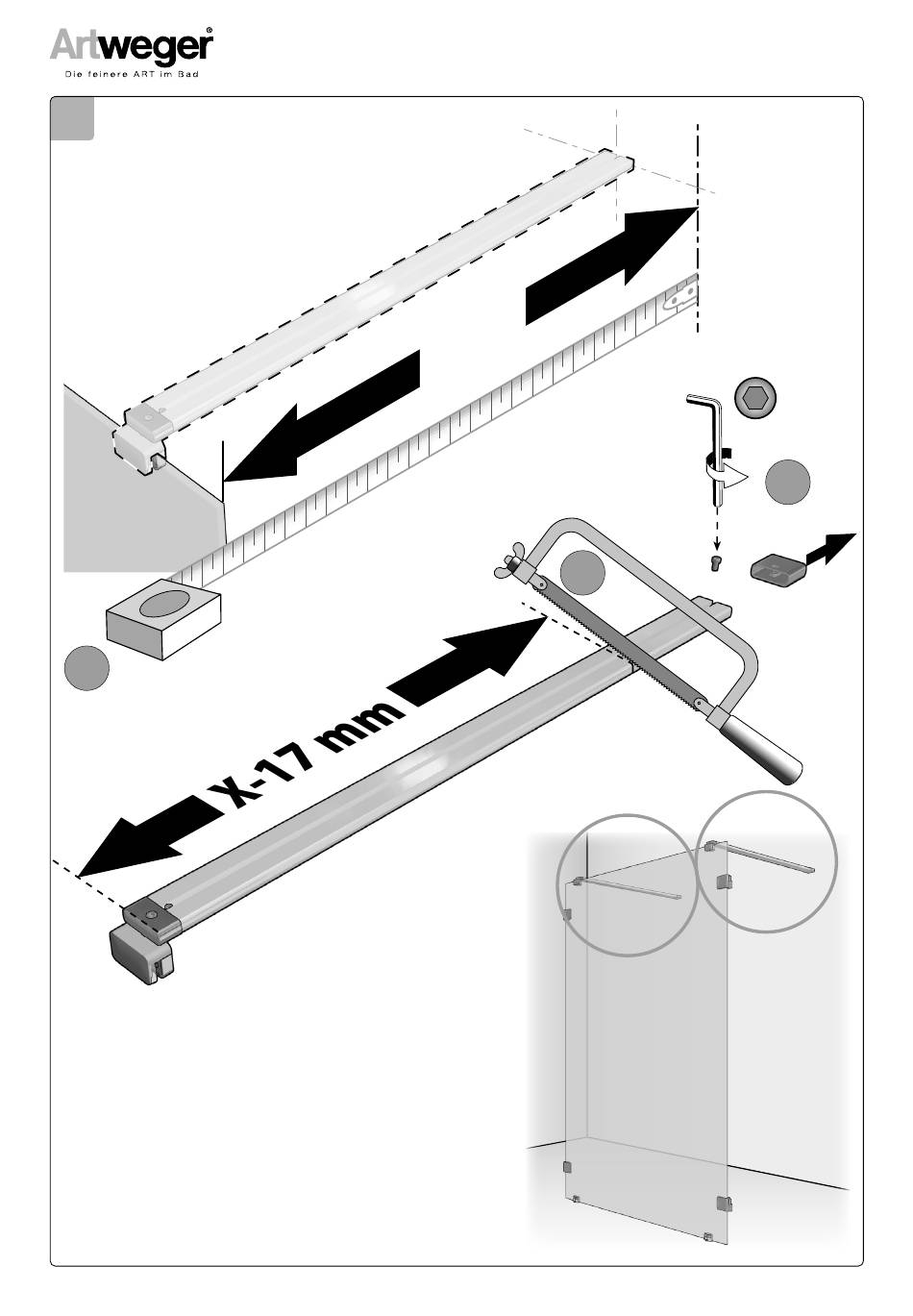 Artweger®
Die feinere ART im Bad

X-17 mm