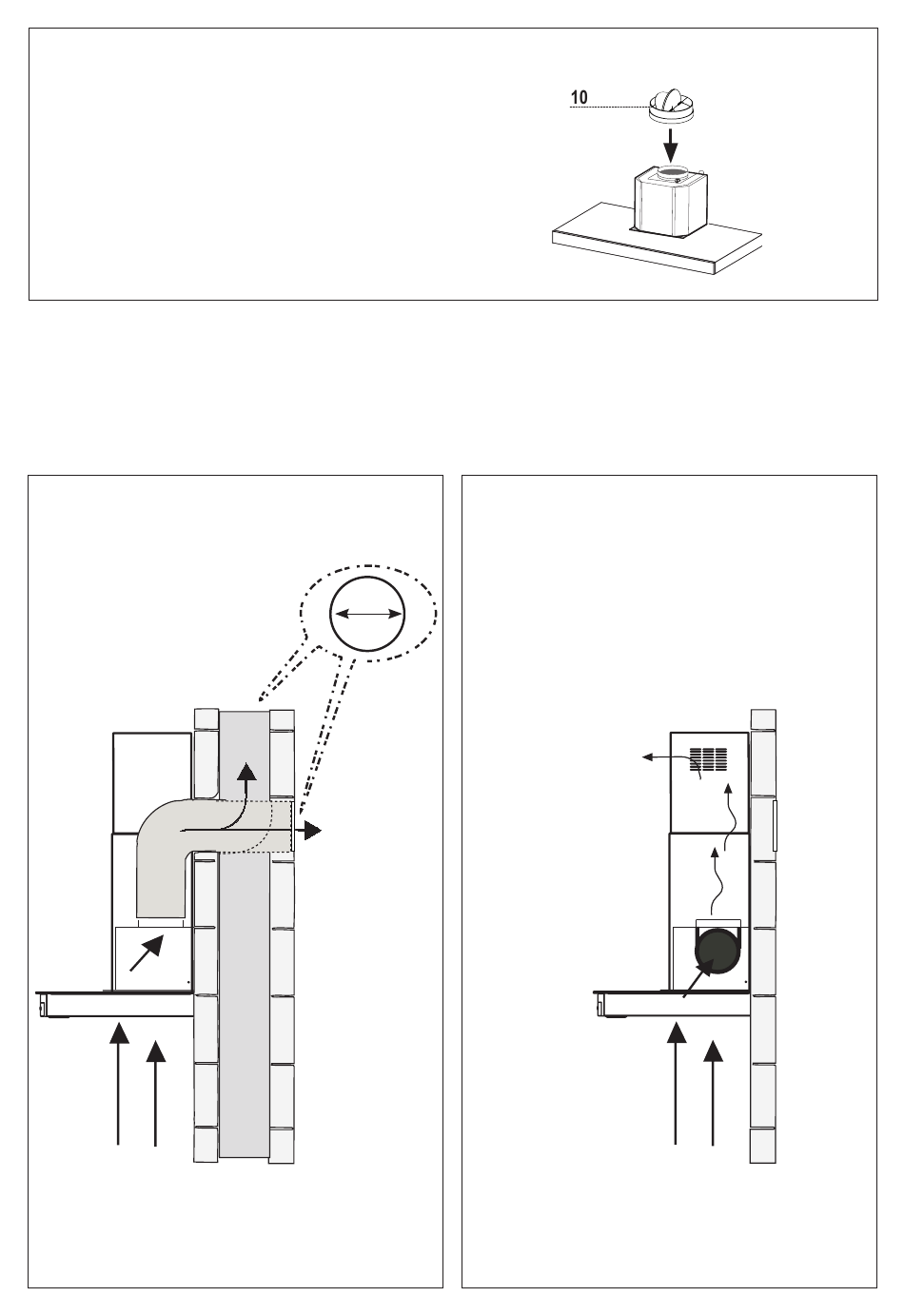 10