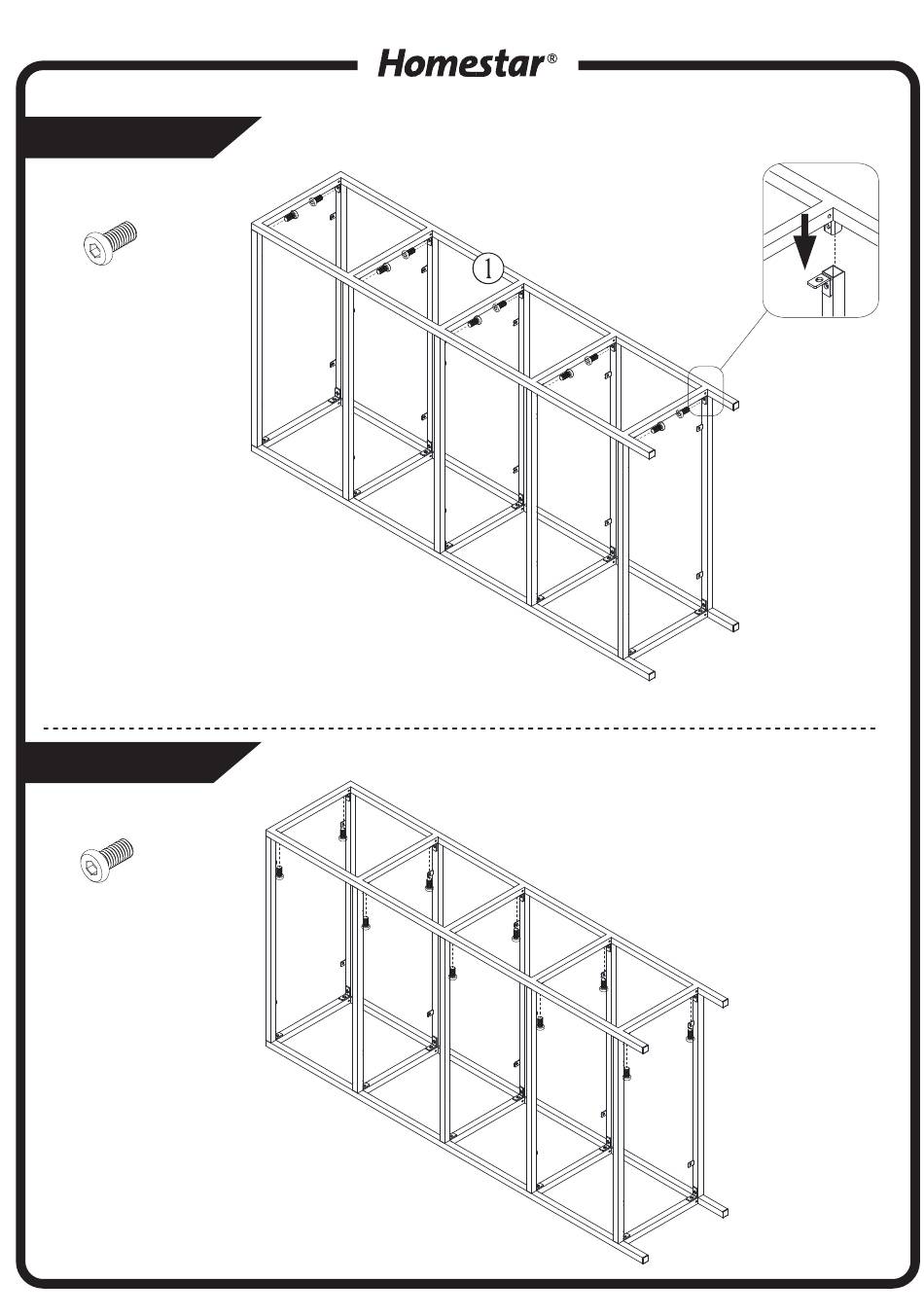 Homestar®

1