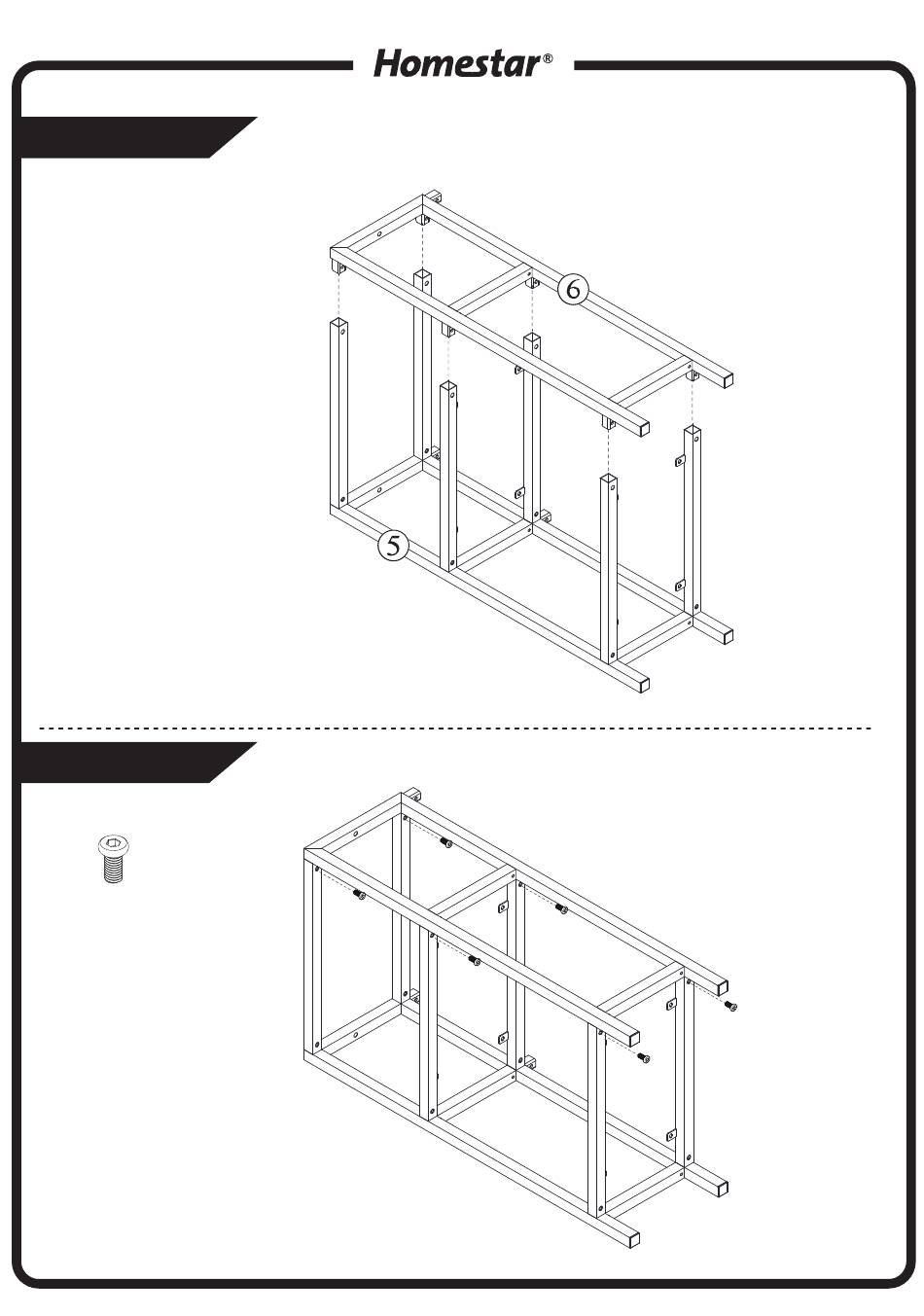 Homestar®

6

5