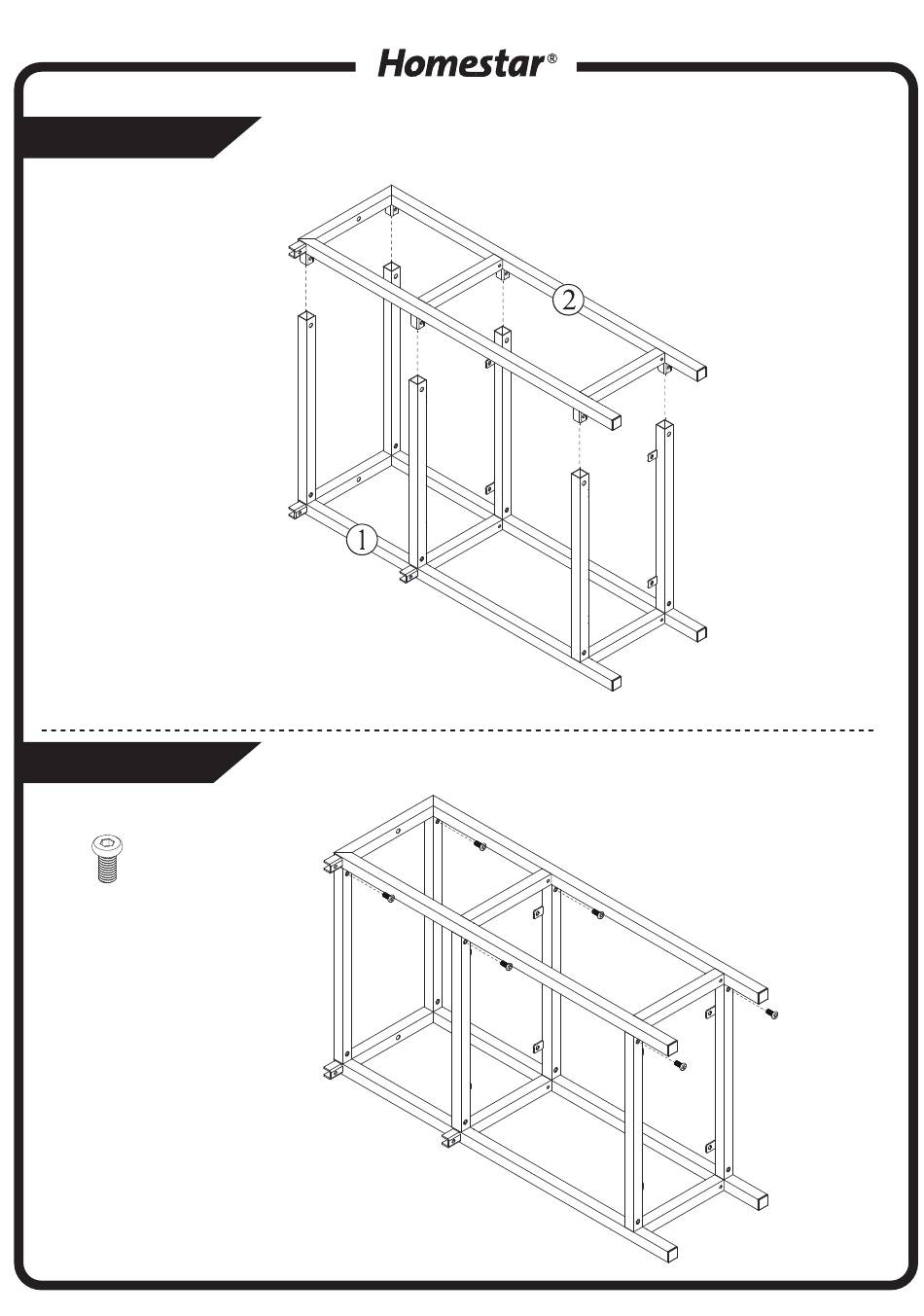 Homestar®

2

1