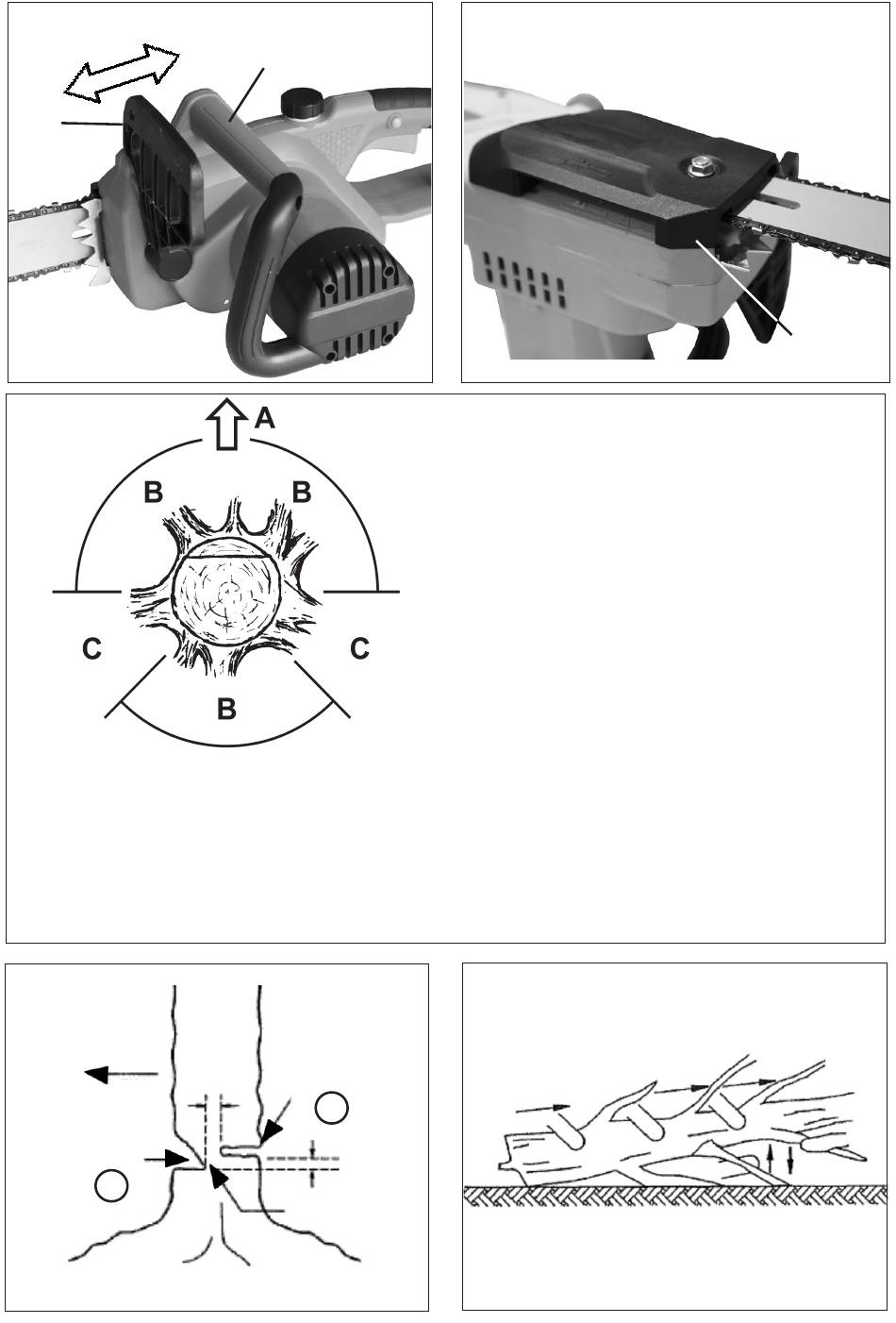 A

B

B

C

C

B