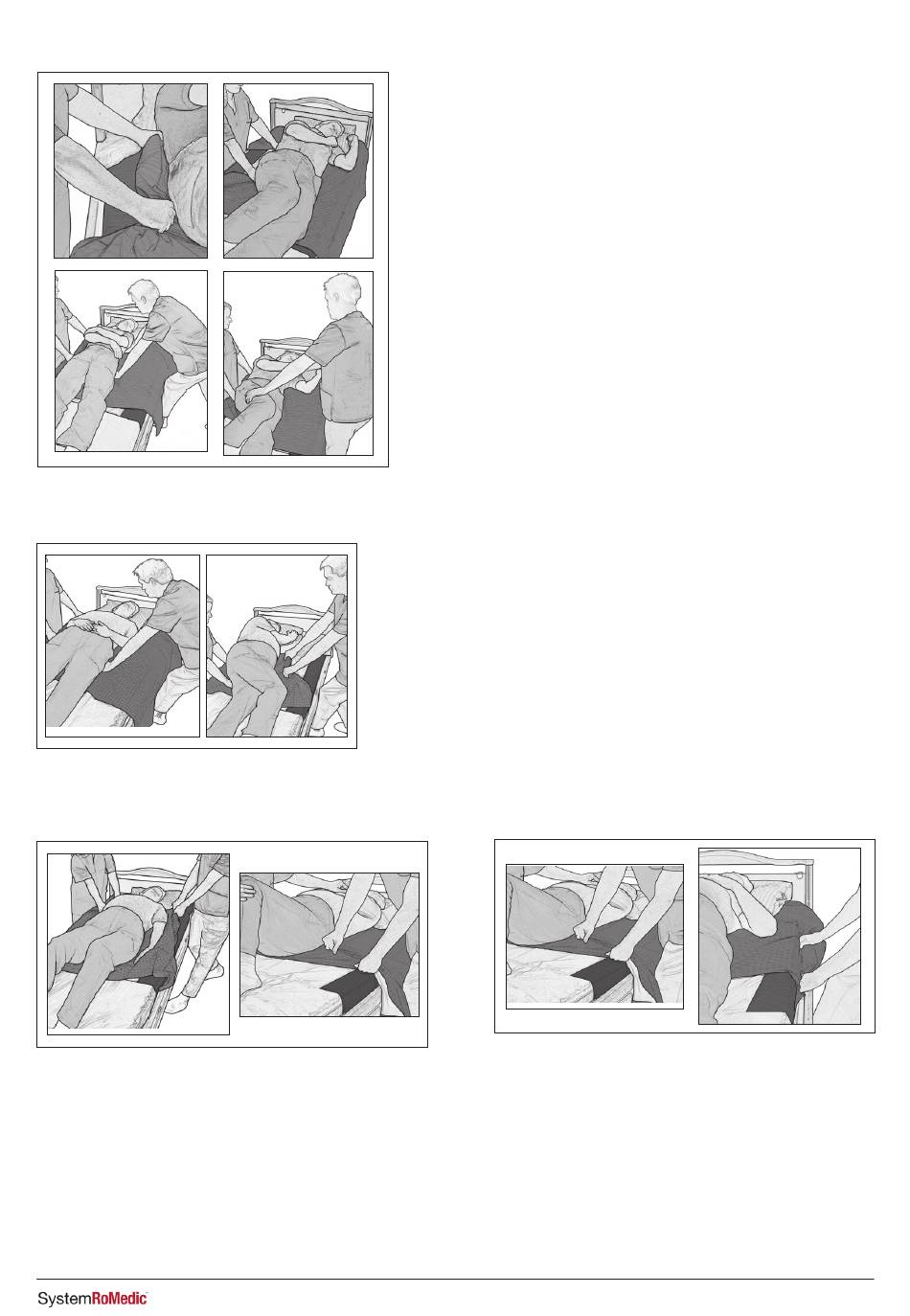 SystemRoMedic