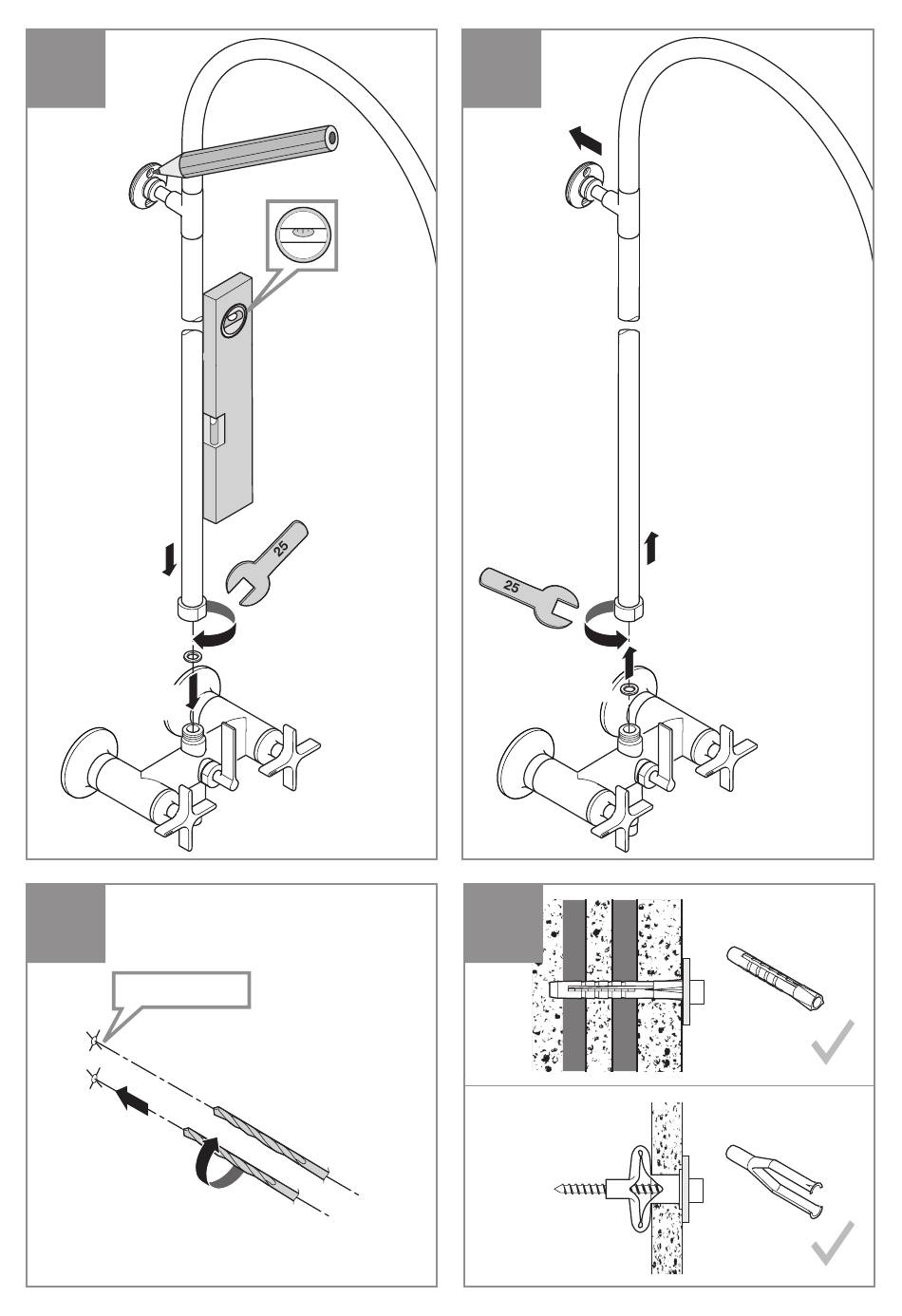 25

25