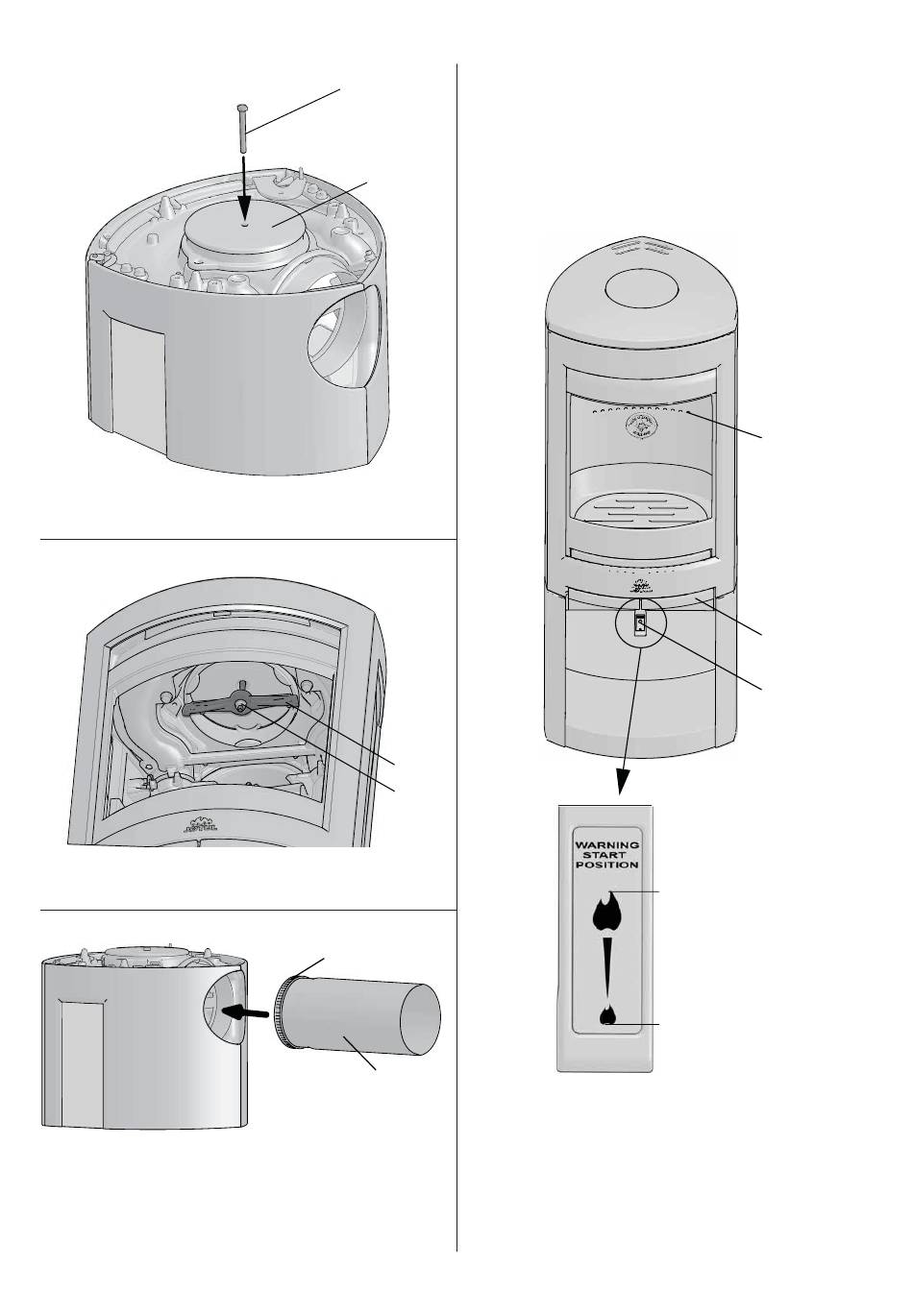 WARNING
START
POSITION