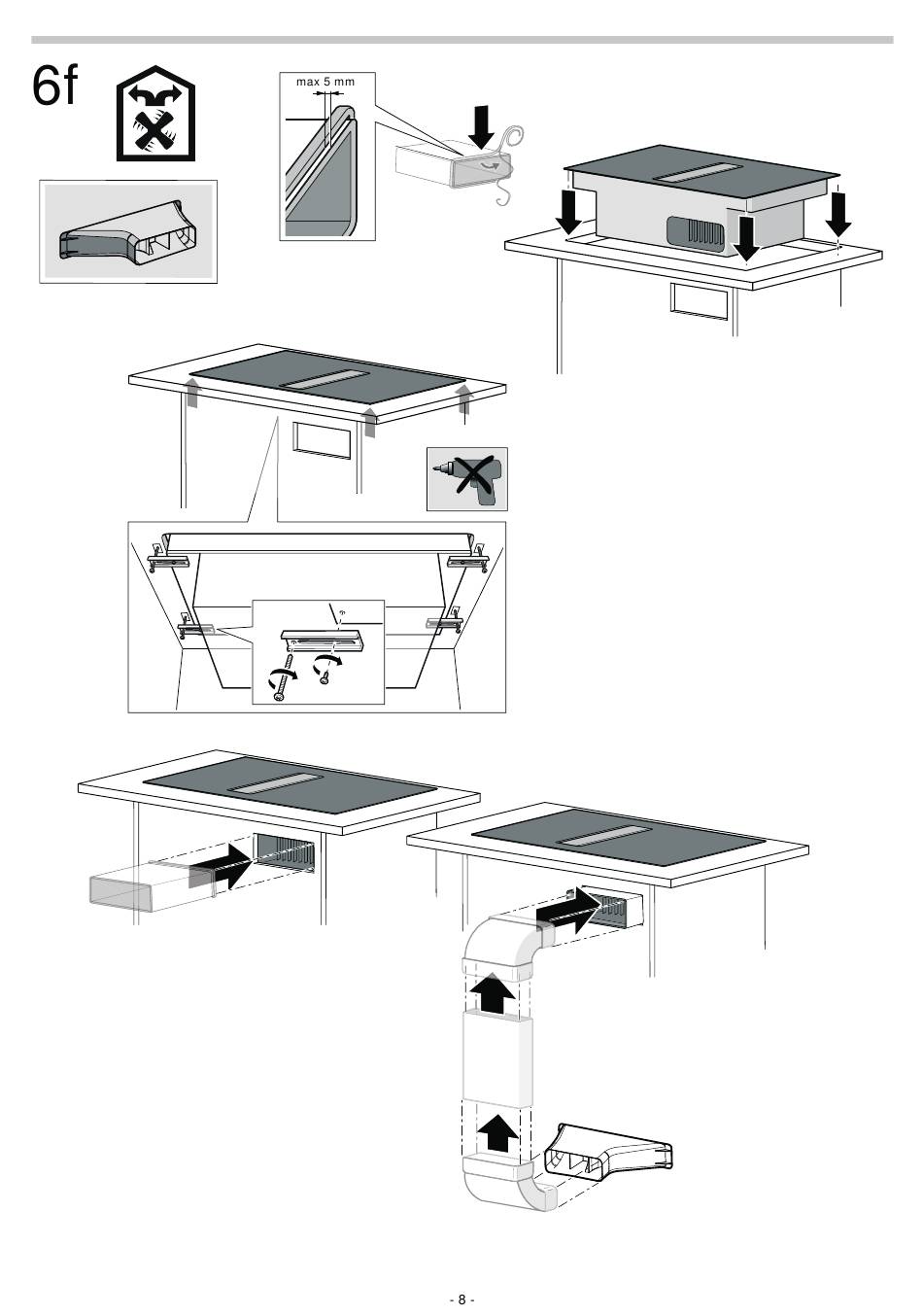 6f

max 5 mm

- 8 -