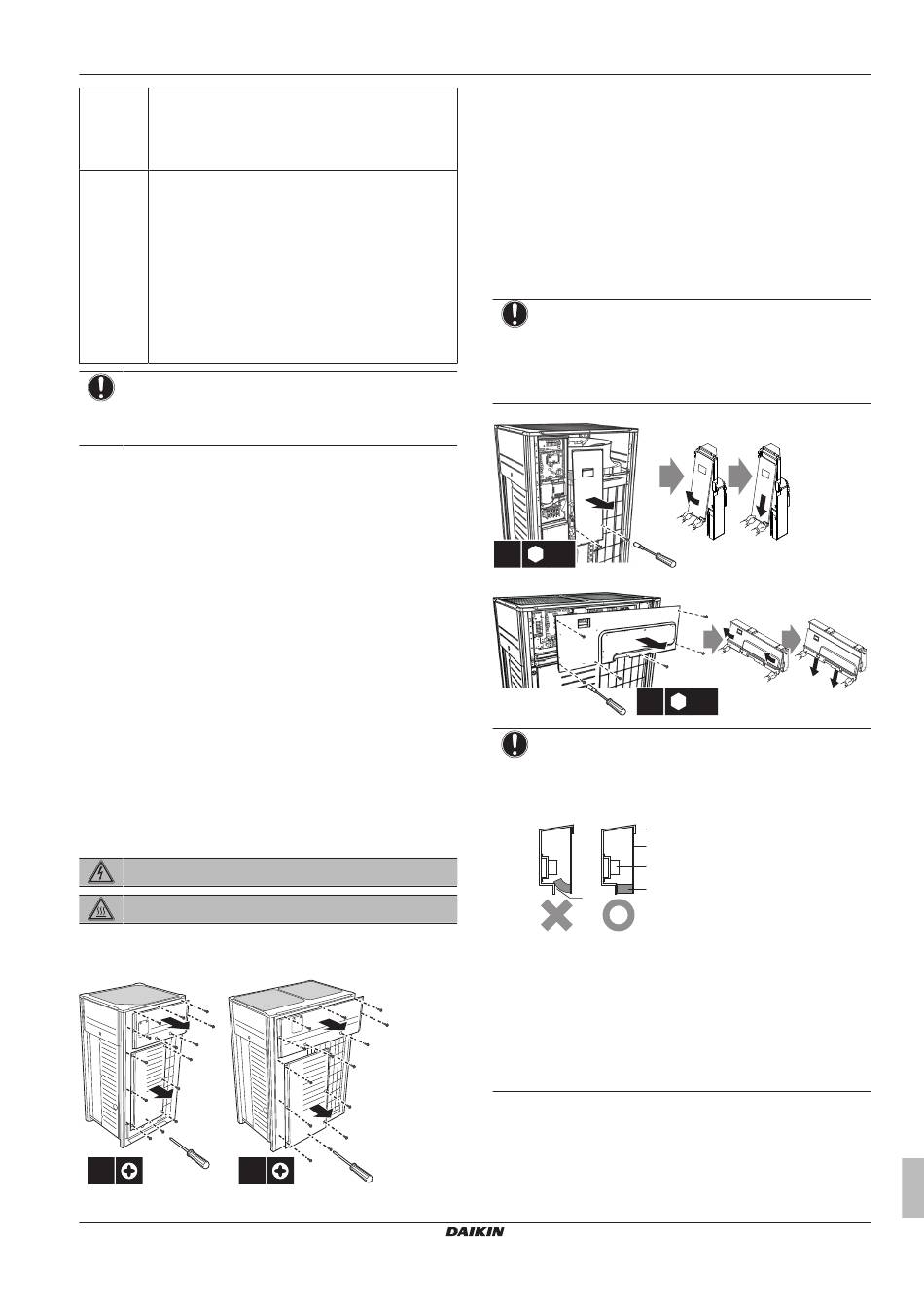 DAIKIN