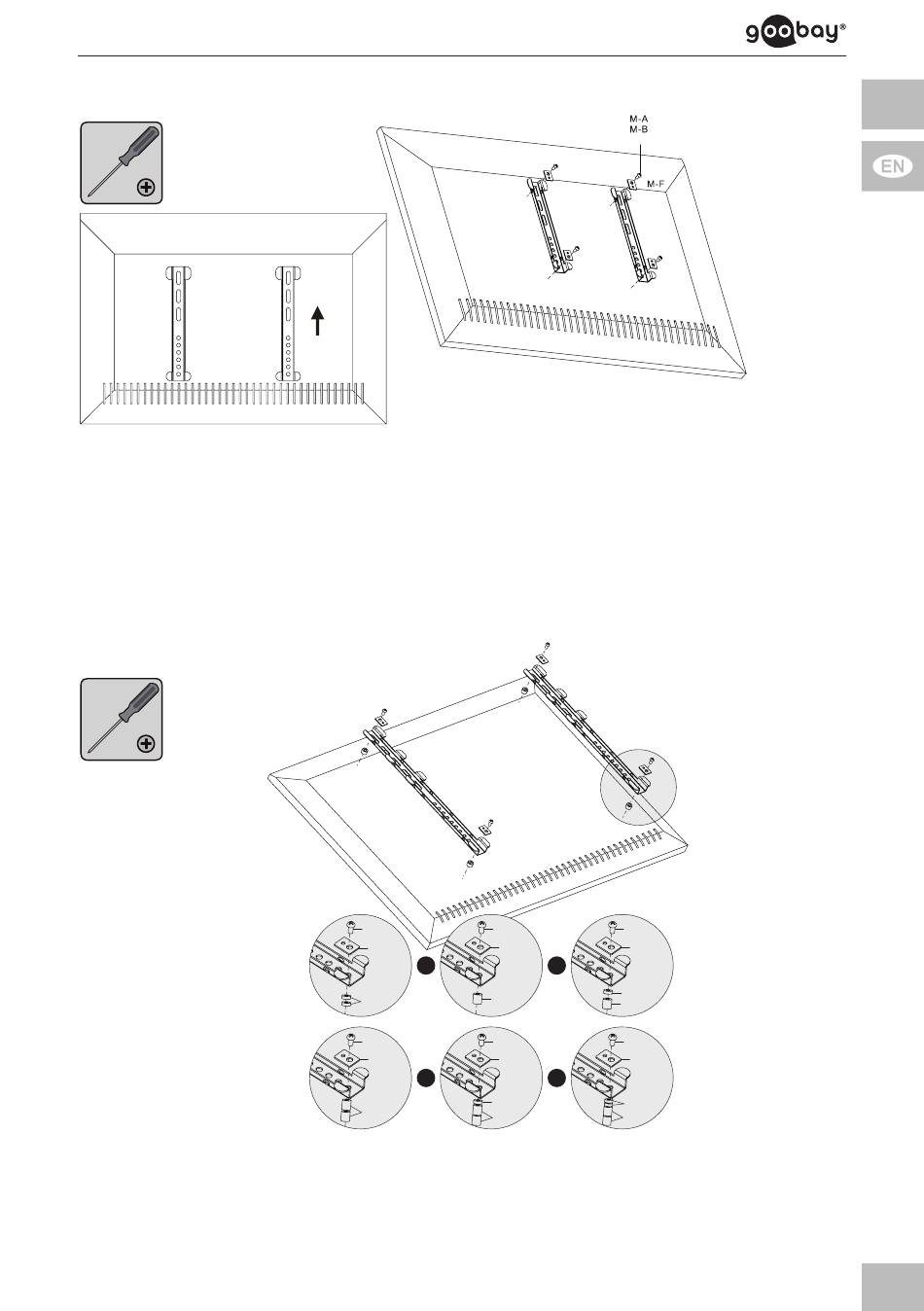 goobay®

EN

M-A
M-B
M-F