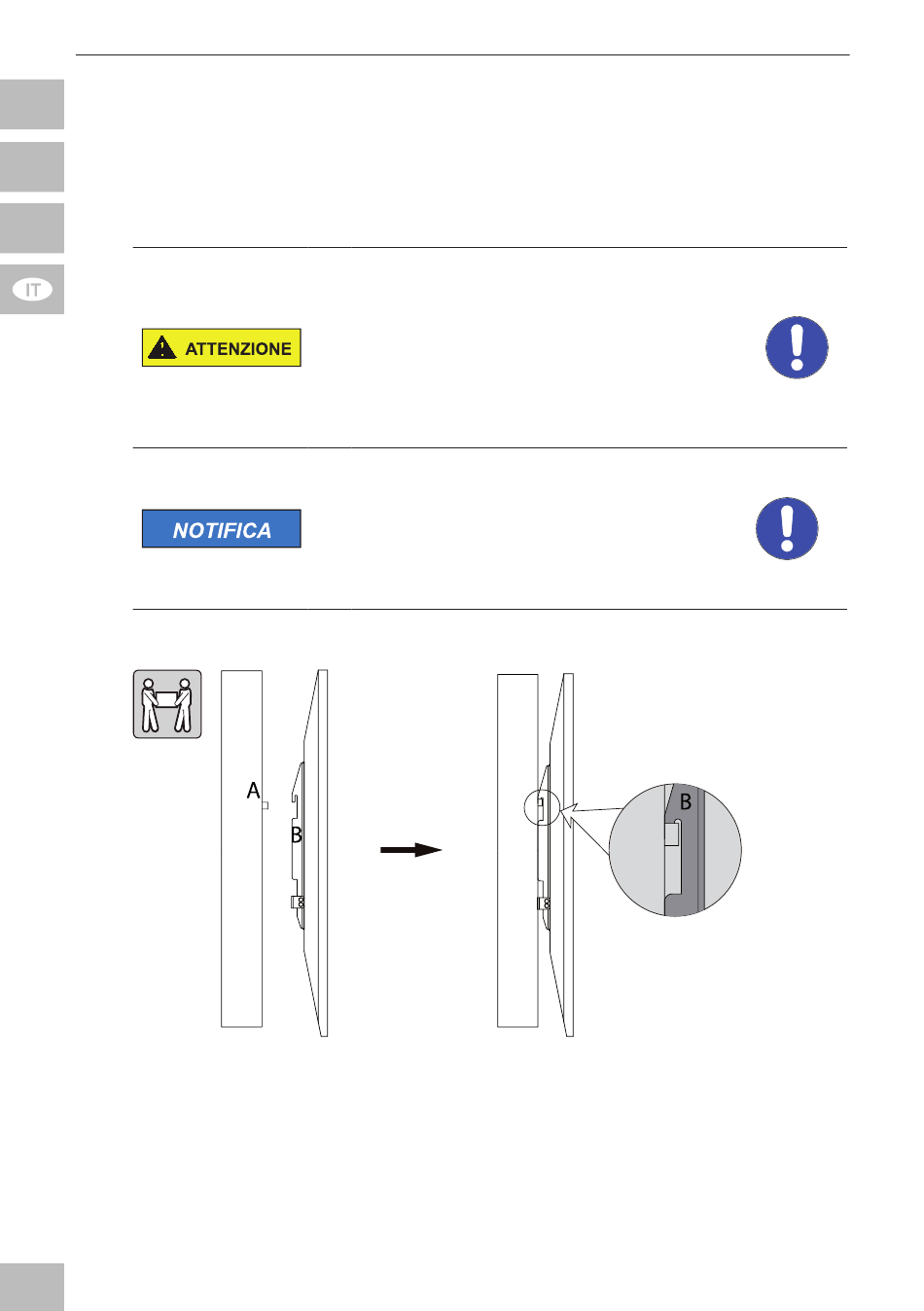 IT

ATTENZIONE

NOTIFICA

A

B

B