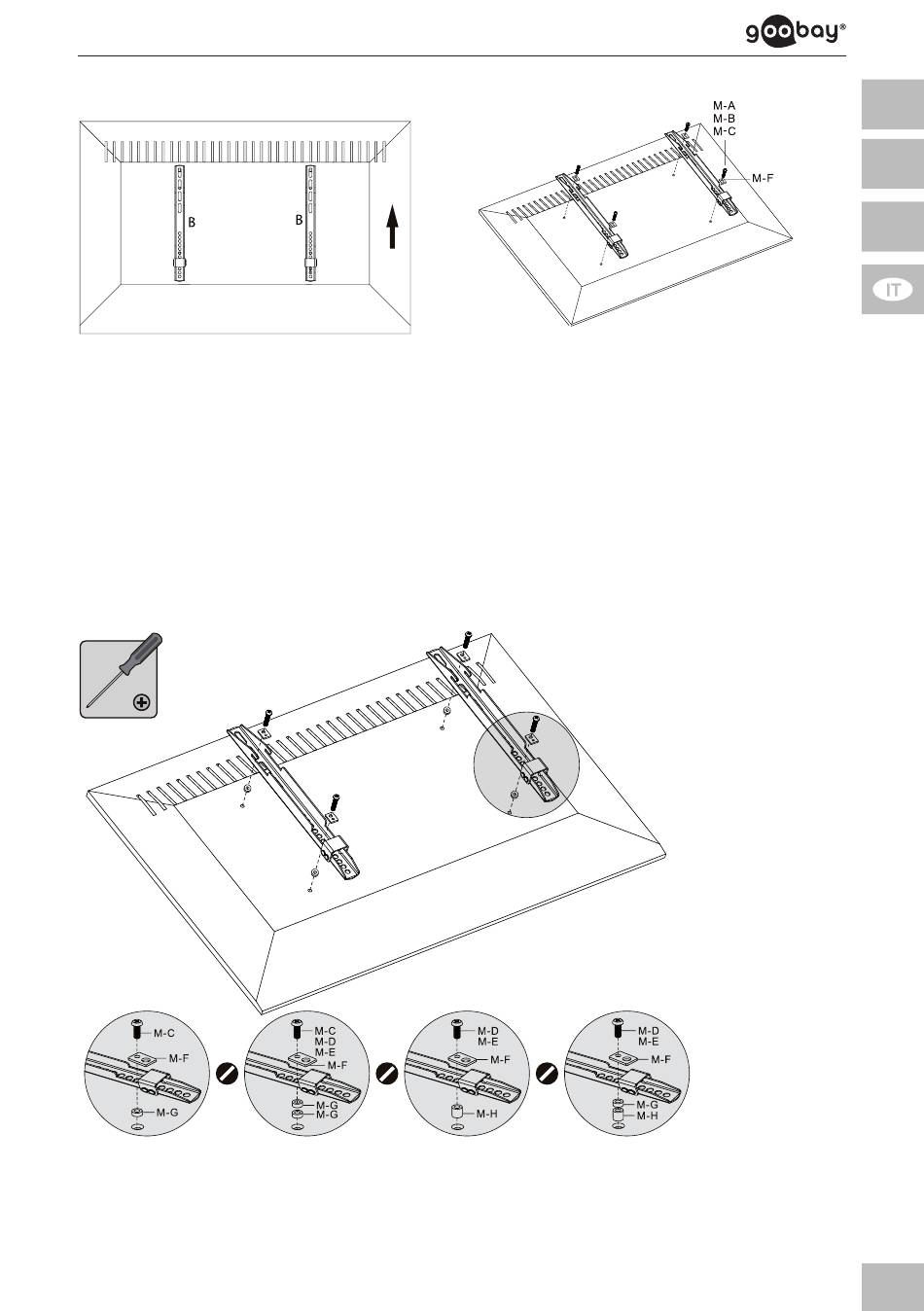 goobay®

IT

B B

M-A
M-B
M-C

M-F

M-C
M-F
M-G

M-C
M-D
M-E
M-F
M-G
M-G

M-D
M-E
M-F
M-H

M-D
M-E
M-F
M-G
M-H