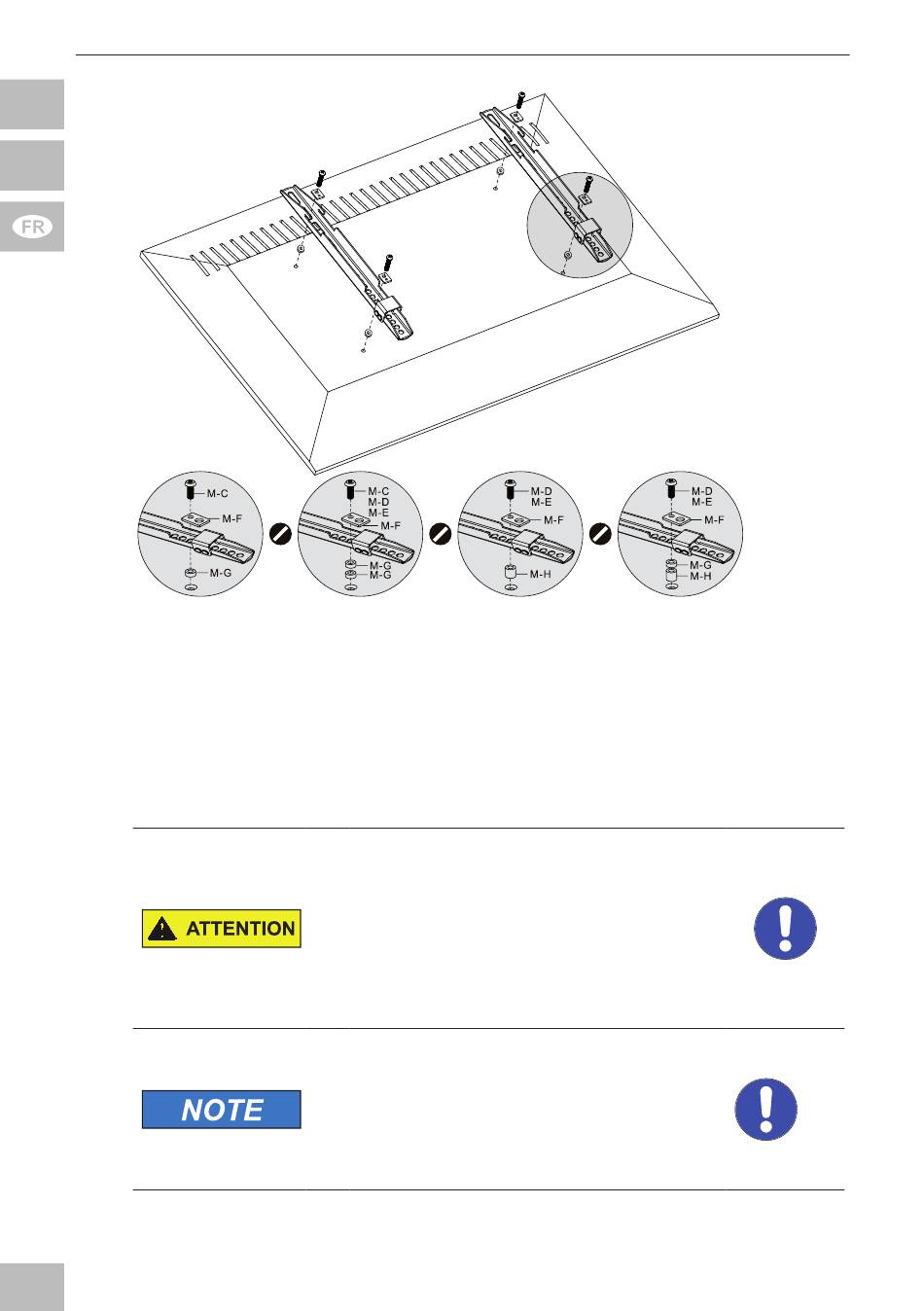 FR

M-C
M-F
M-G

M-C
M-D
M-E
M-F
M-G
M-G

M-D
M-E
M-F
M-H

M-D
M-E
M-F
M-G
M-H

ATTENTION

NOTE