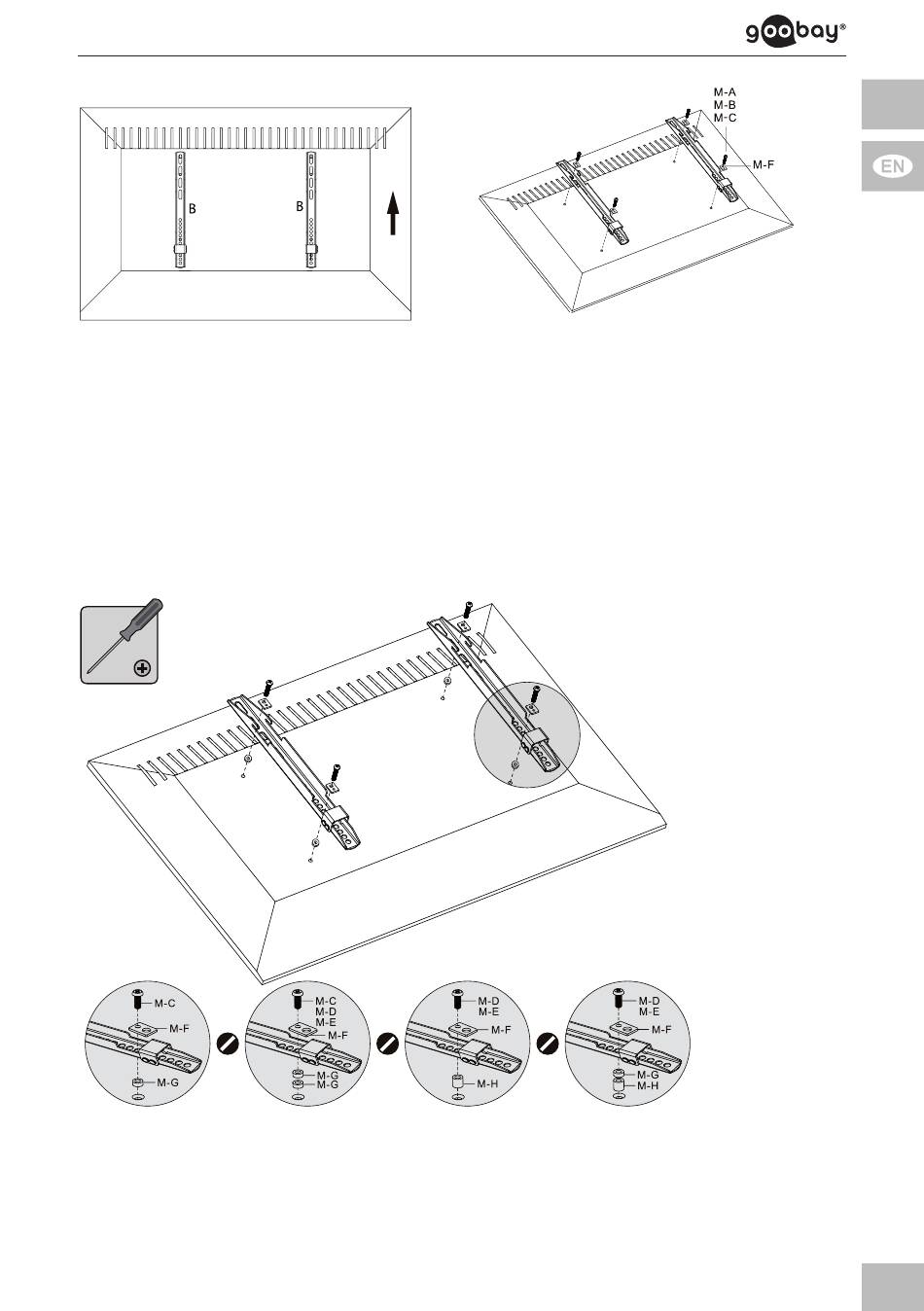 goobay®

EN

B
B

M-A
M-B
M-C
M-F

M-C
M-F
M-G

M-C
M-D
M-E
M-F
M-G
M-G

M-D
M-E
M-F
M-H

M-D
M-E
M-F
M-G
M-H