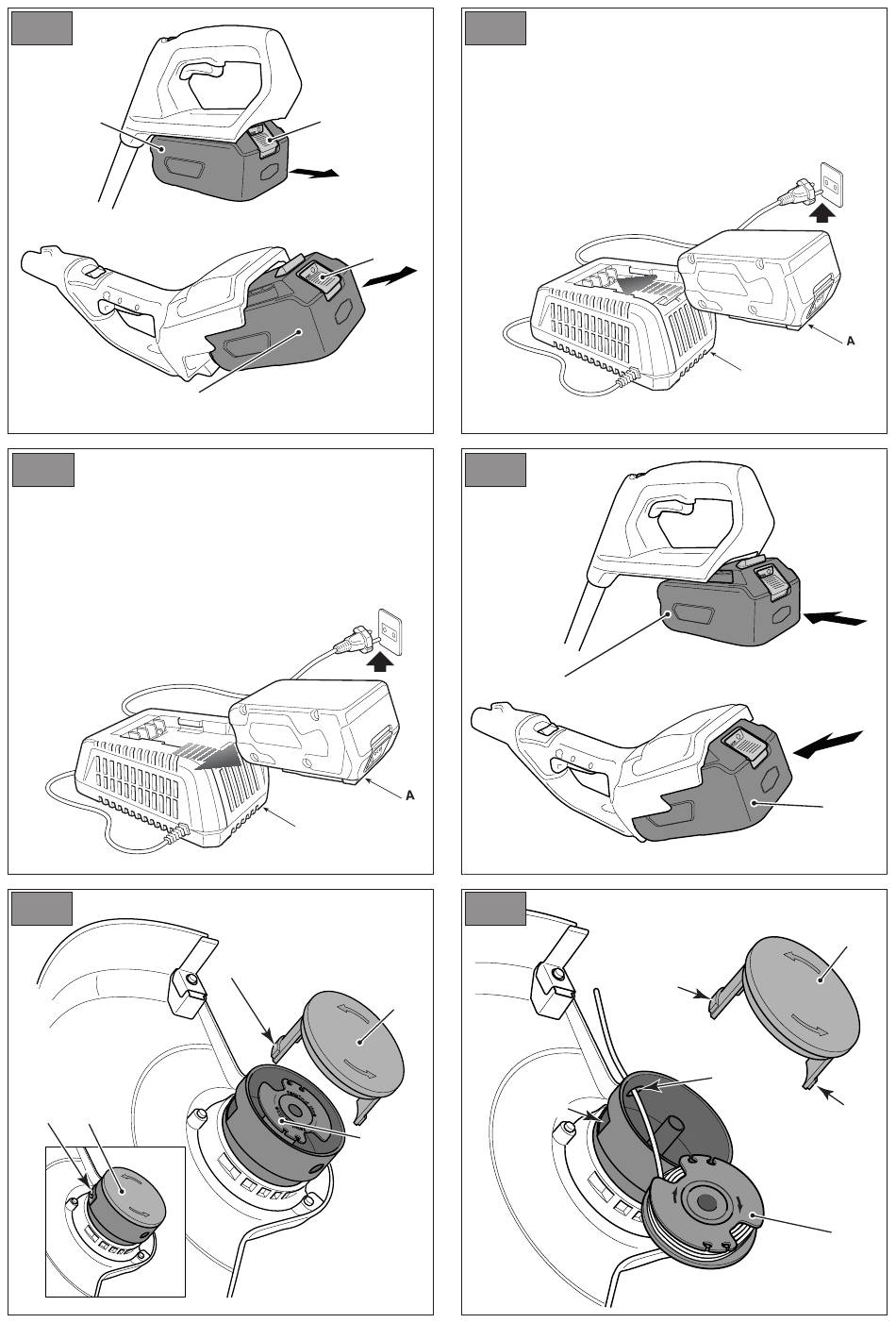 A

A