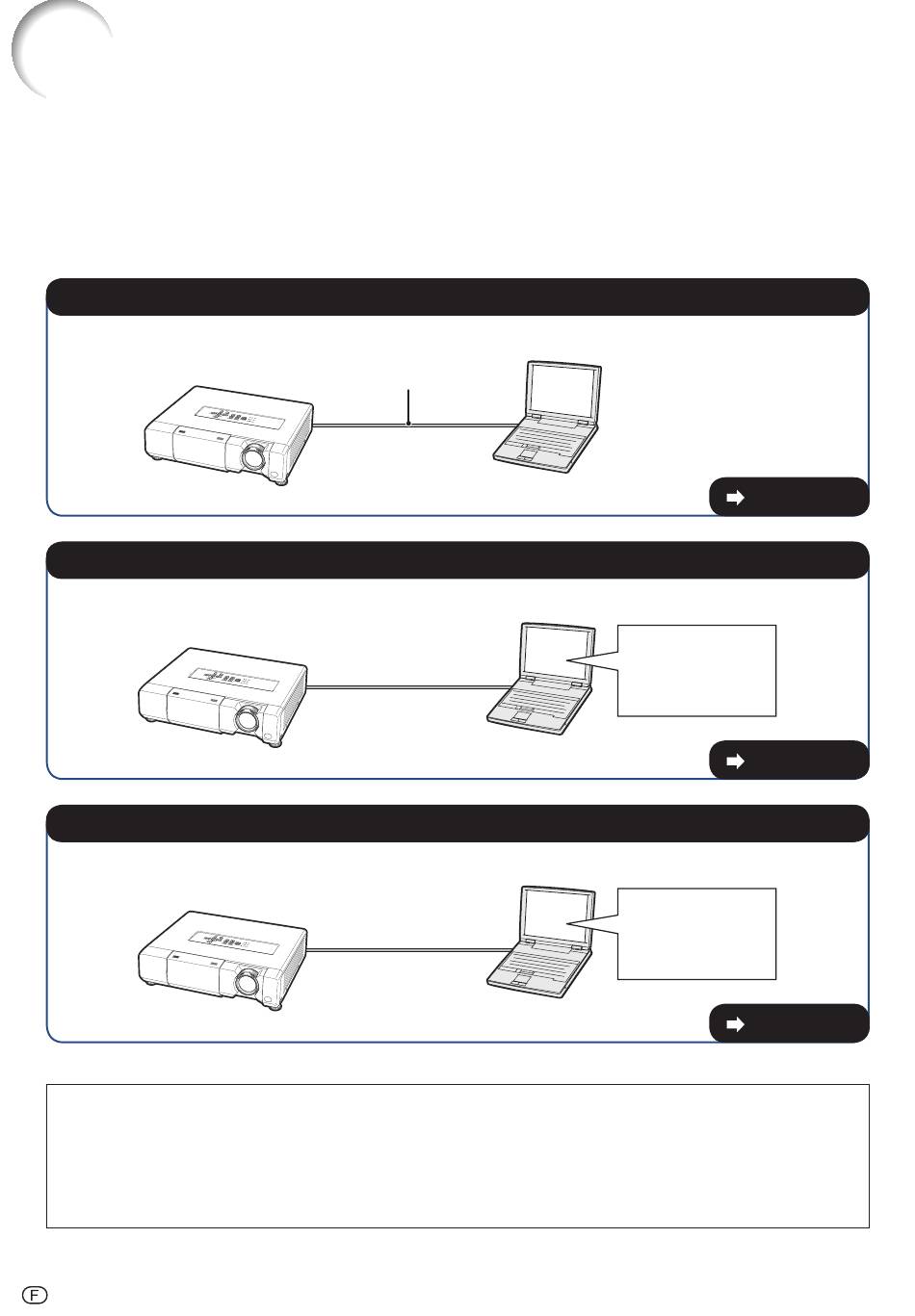 F