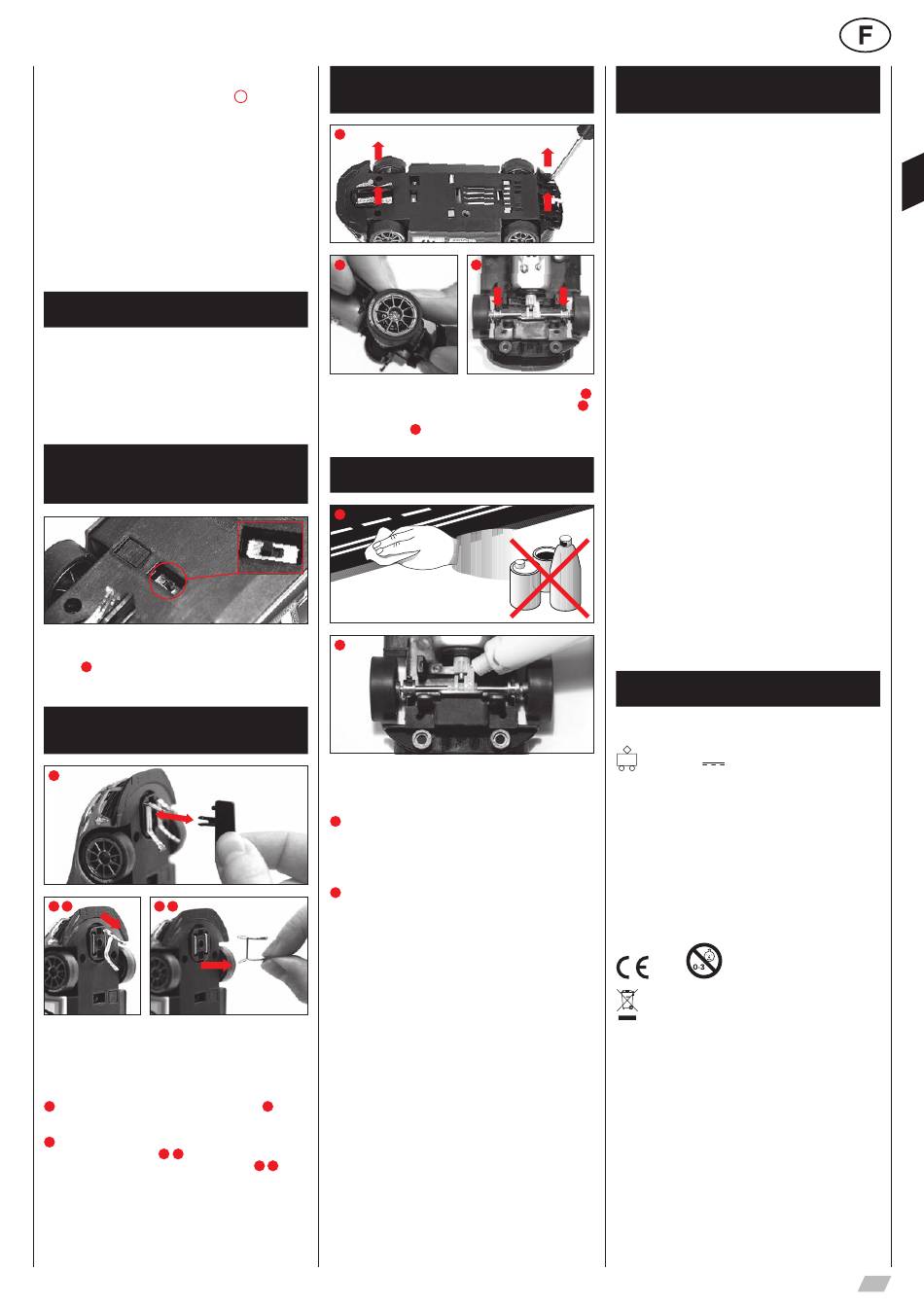 F

0-3