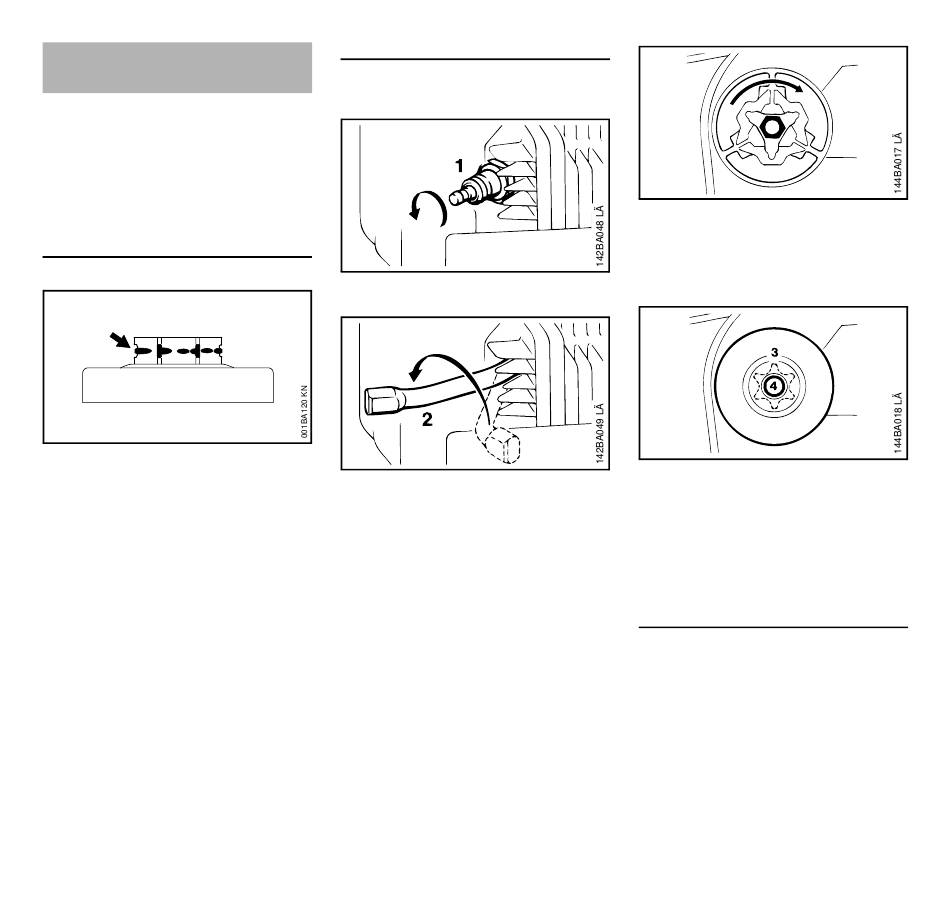 001BA120 KN

1

142BA048 LÄ

2

142BA049 LÄ

144BA017 LÄ

3

4

144BA018 LÄ