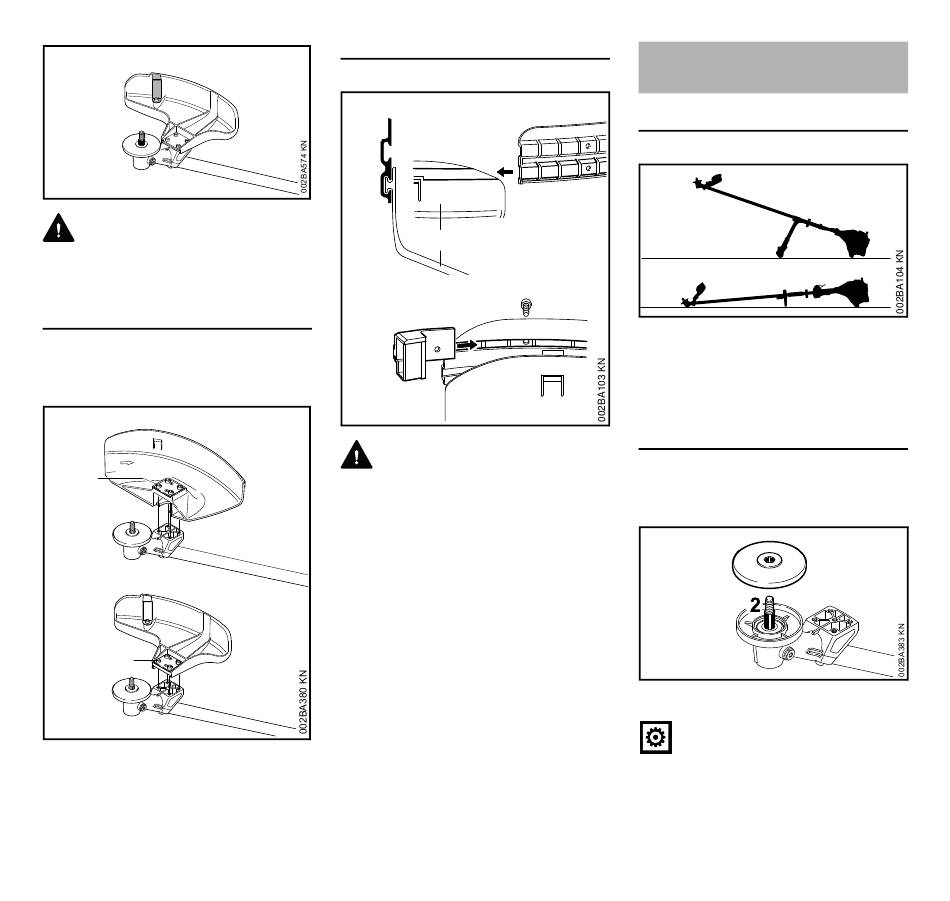 002BA574 KN

002BA380 KN

002BA103 KN

002BA104 KN

2

002BA383 KN