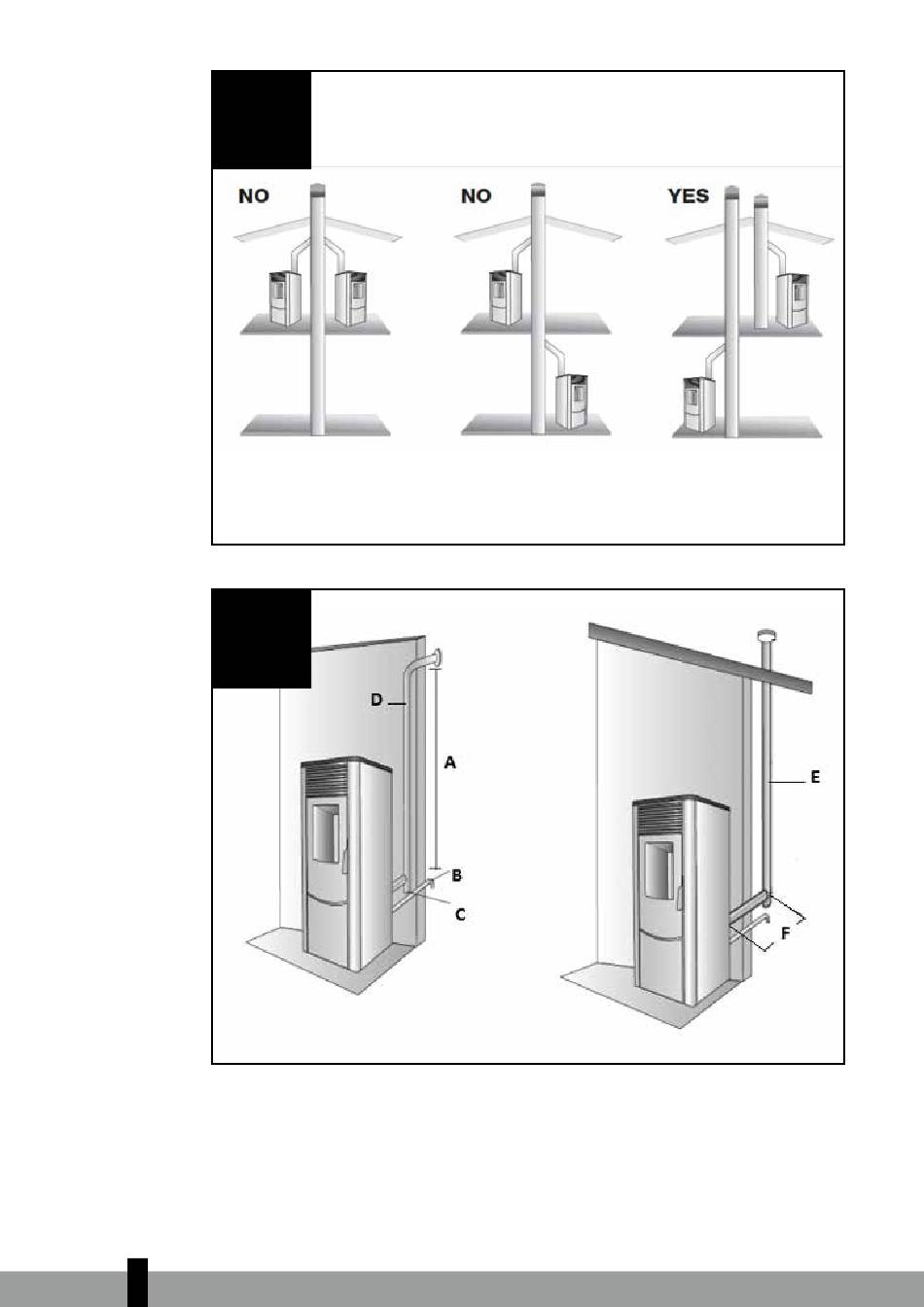 NO

NO

YES

D

A

B

C

E

F