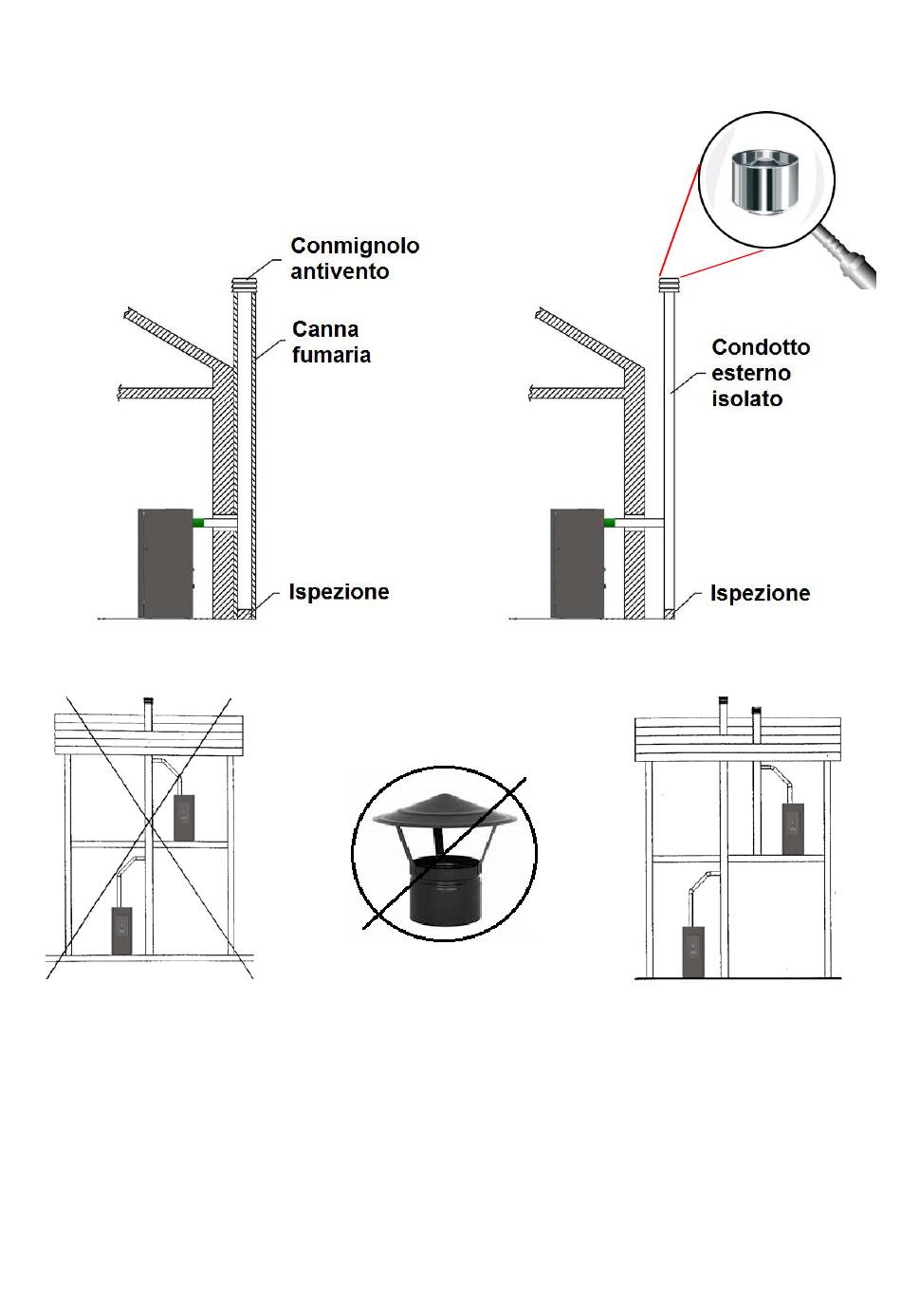 Conmignolo antivento

Canna fumaria

Ispezione

Condotto esterno isolato

Ispezione