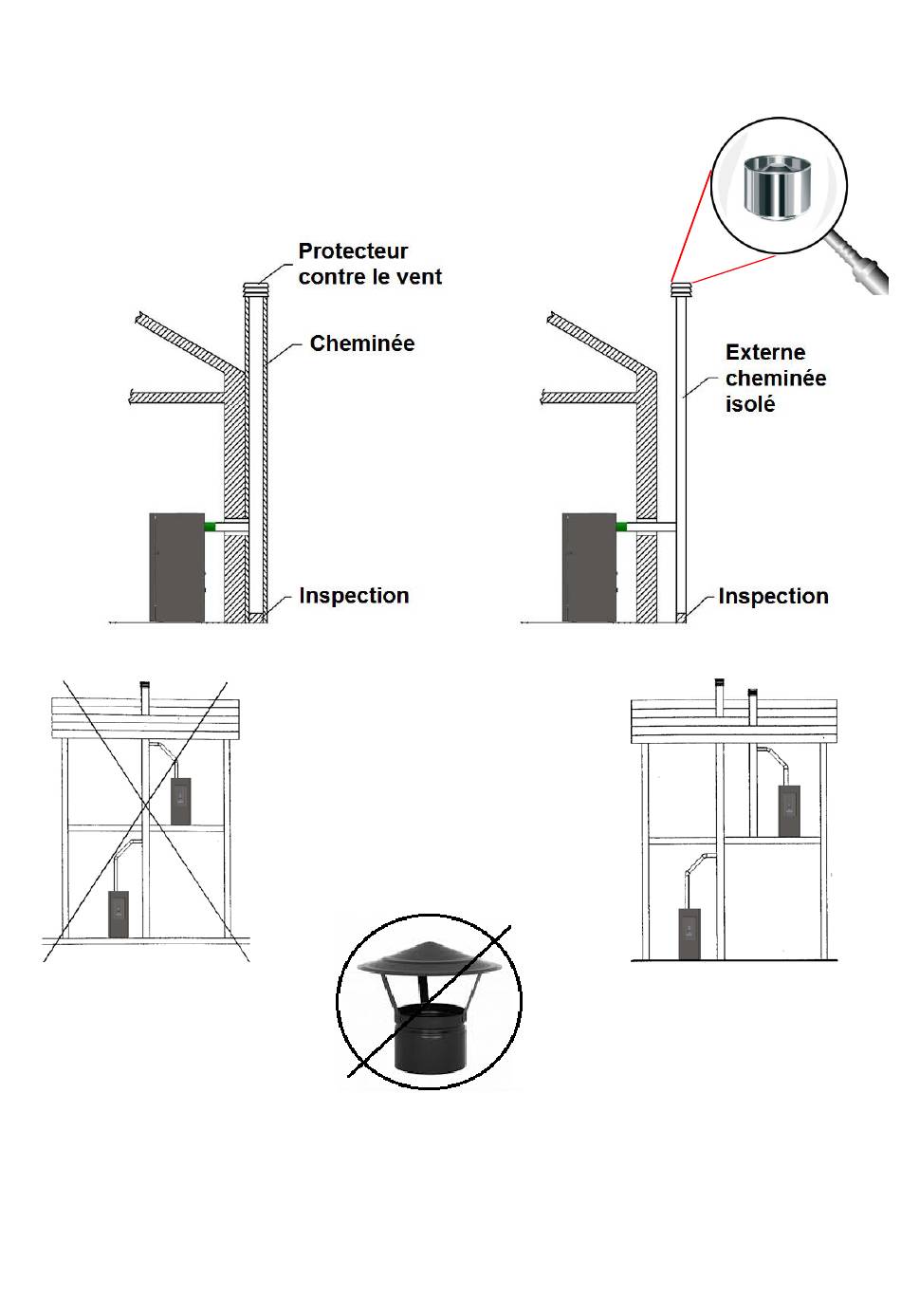 Protecteur contre le vent

Cheminée

Inspection

Externe cheminée isolé

Inspection