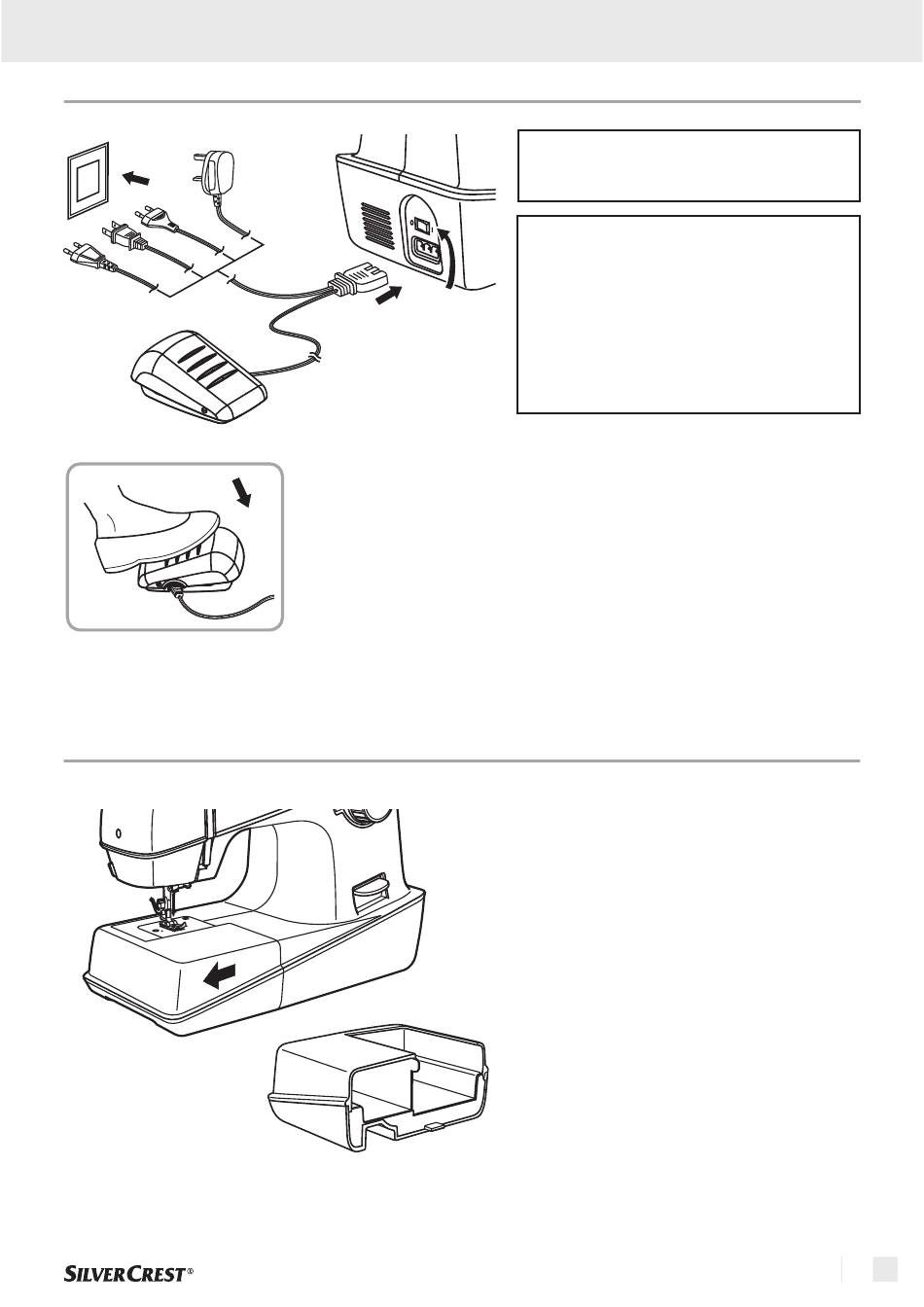 SILVERCREST®