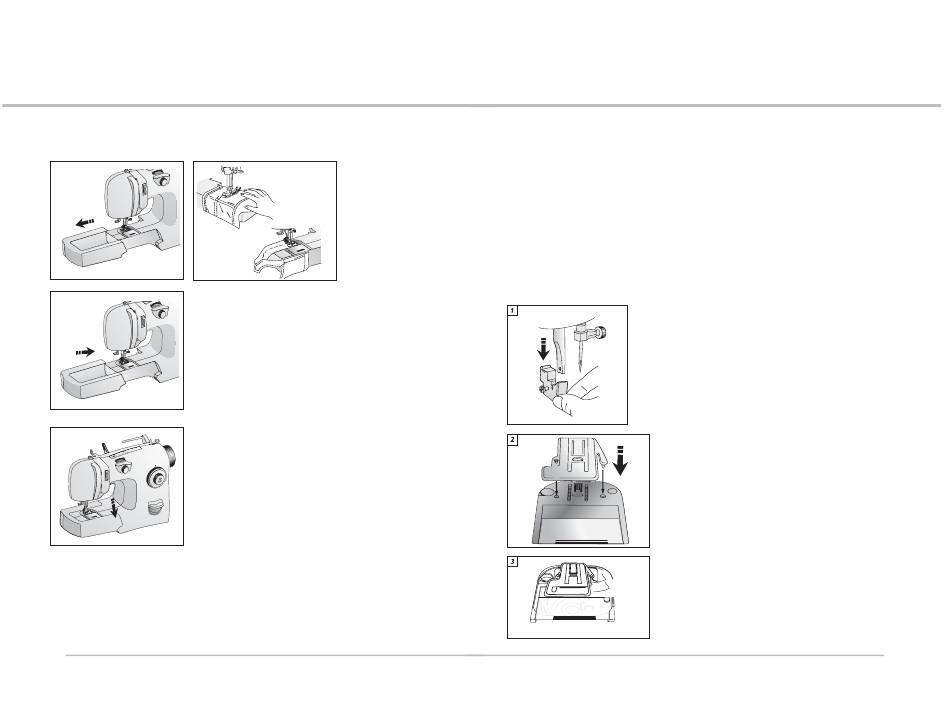 1

2

3