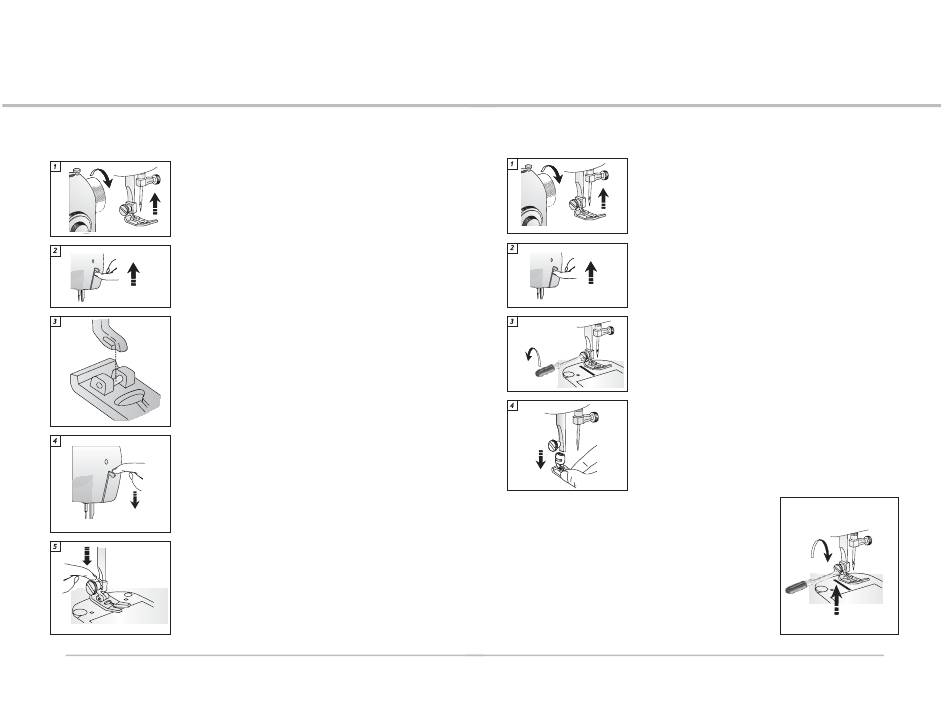 1

2

3

4

5

1

2

3

4