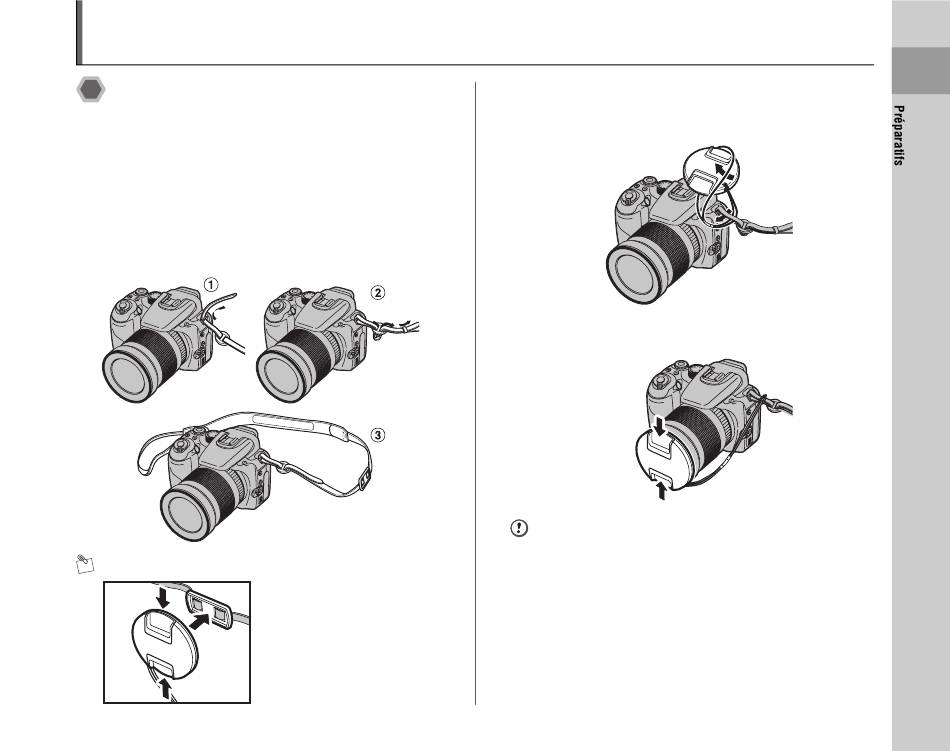 Préparatifs

①

②

③