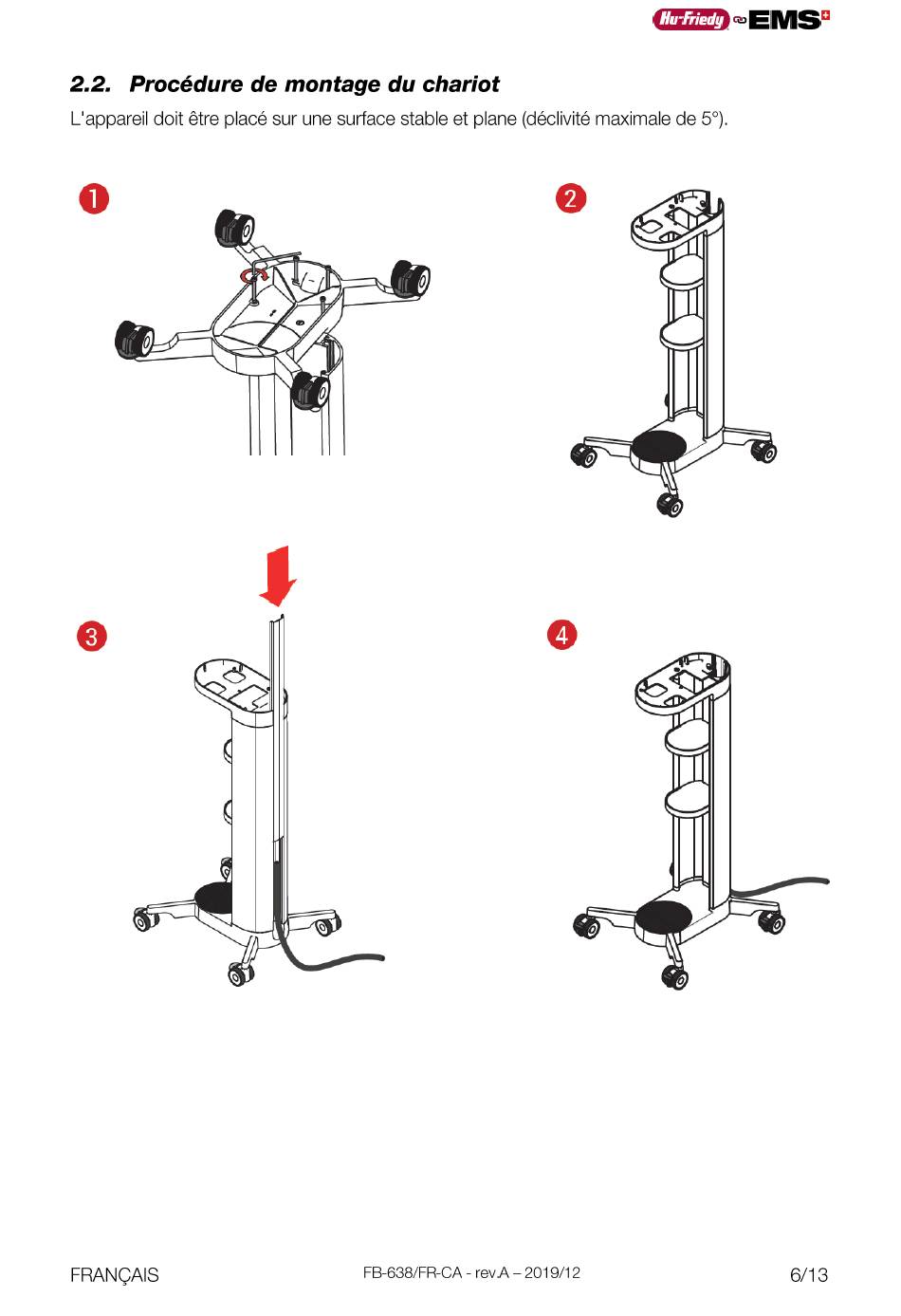 Hu-Friedy EMS

2.2. Procédure de montage du chariot

L'appareil doit être placé sur une surface stable et plane (déclivité maximale de 5°).

1

2

3

4

FRANÇAIS

FB-638/FR-CA - rev.A – 2019/12

6/13