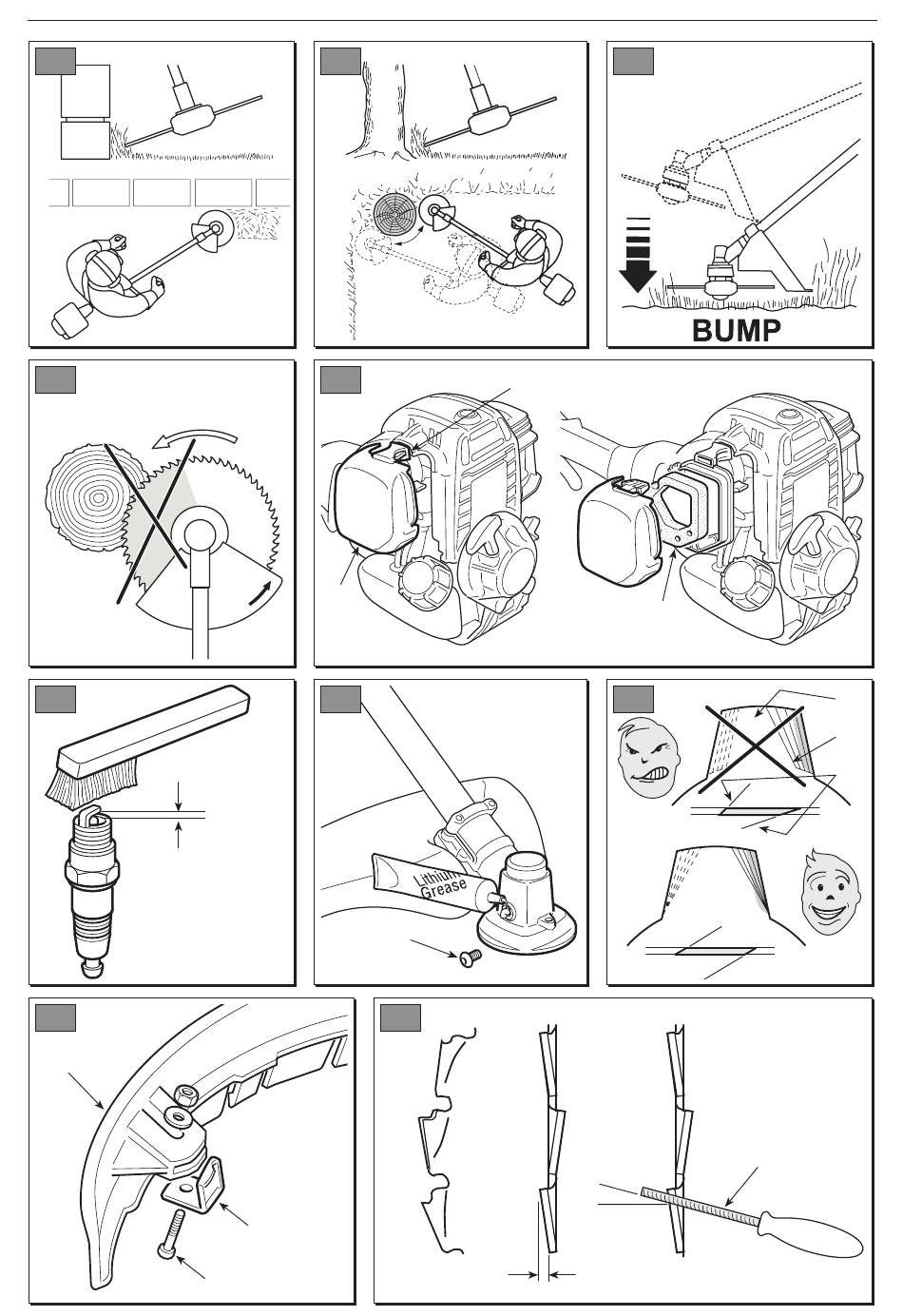 BUMP

Lithium Grease