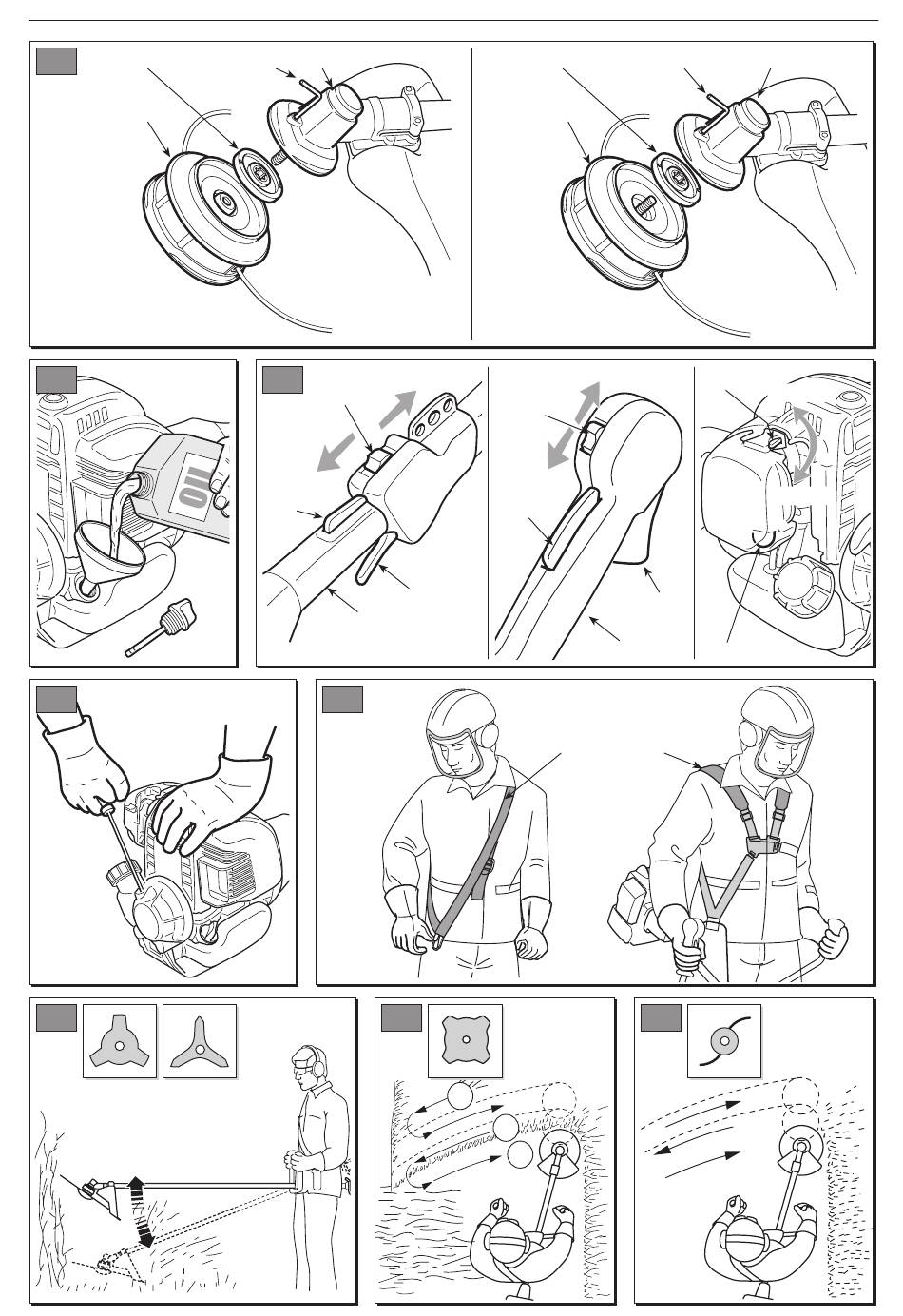 OIL