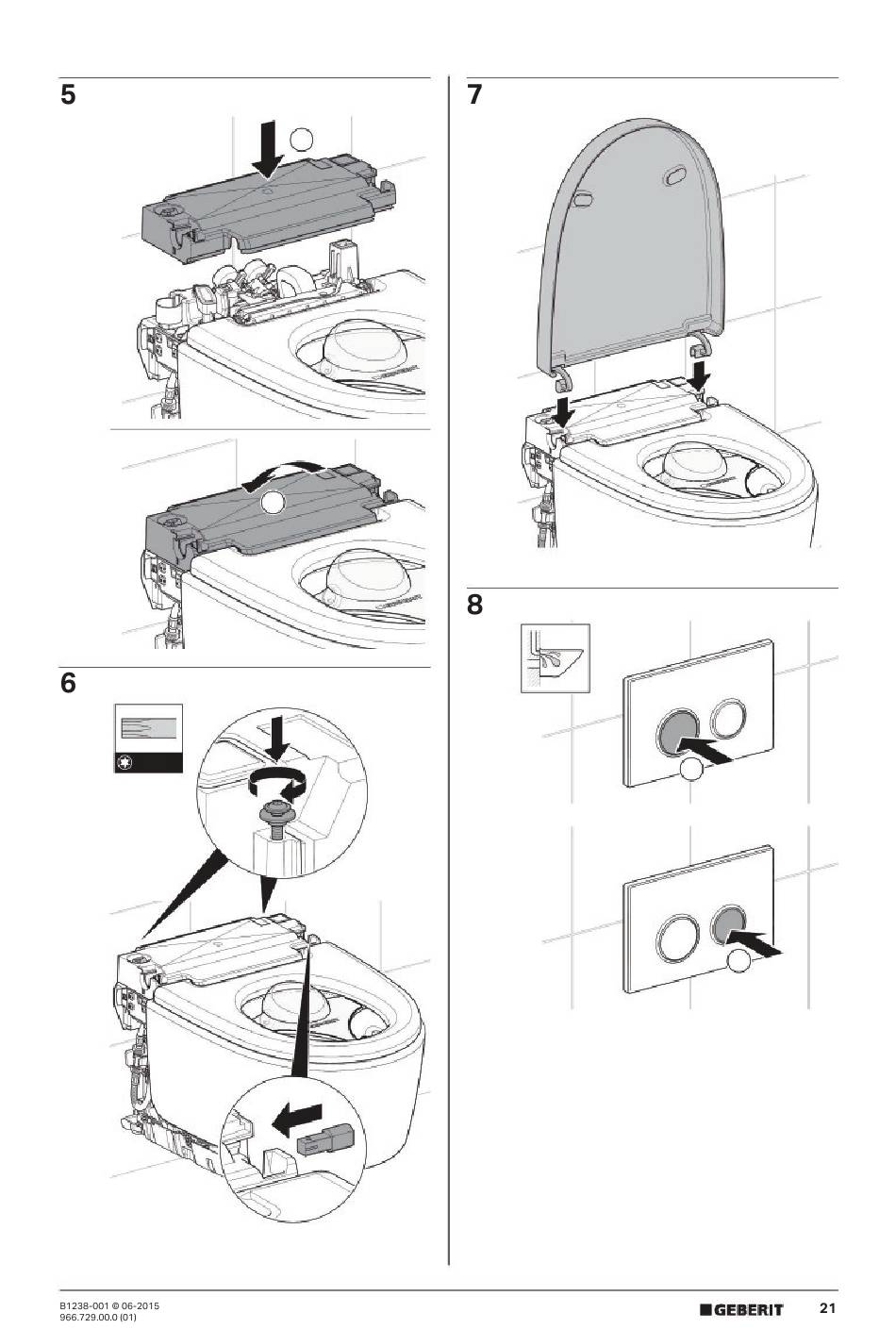 5

6

7

8

B1238-001 © 06-2015
966.729.00.0 (01)

GEBERIT

21