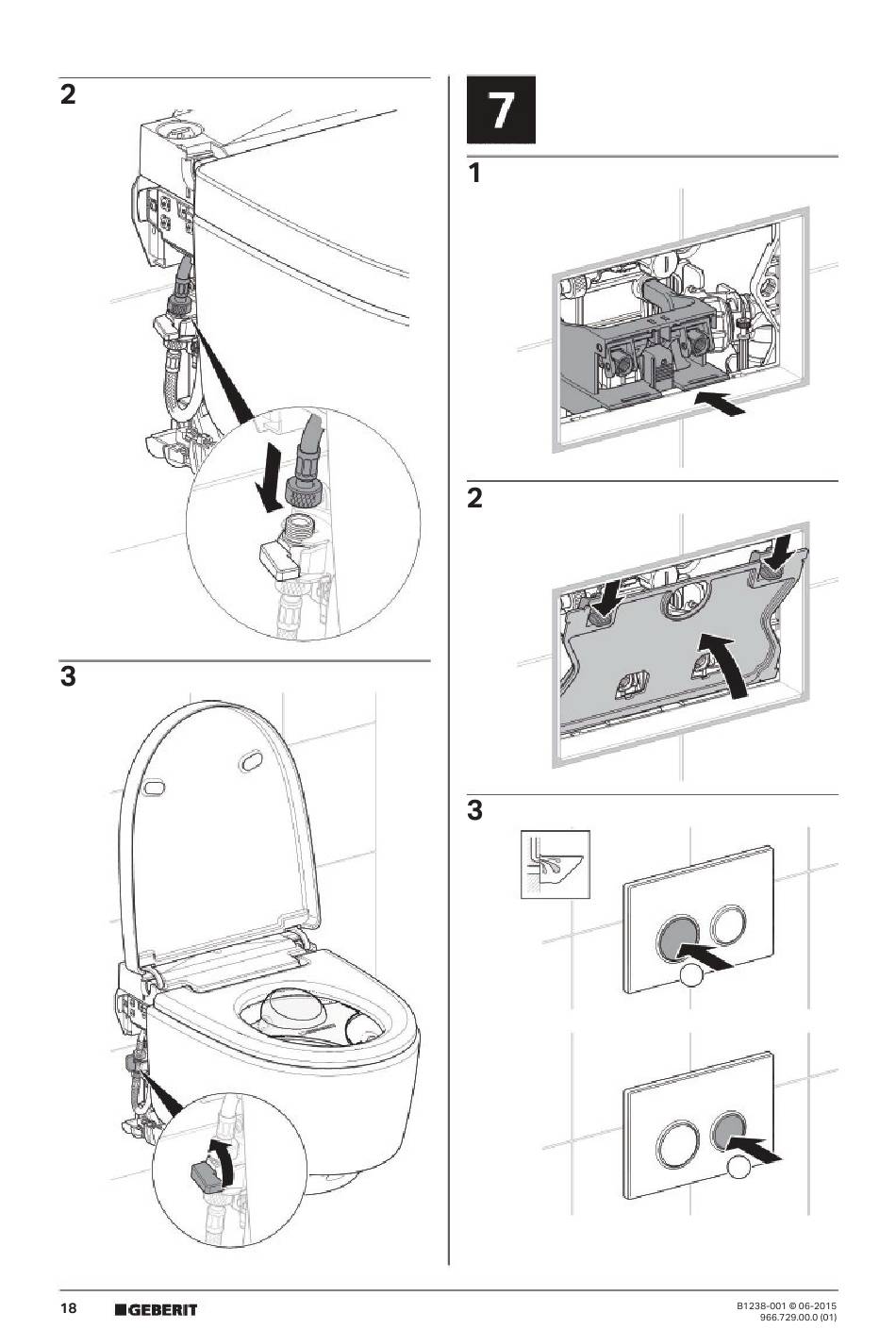 2

3

7

1

2

3

18 GEBERIT

B1238-001 © 06-2015
966.729.00.0 (01)