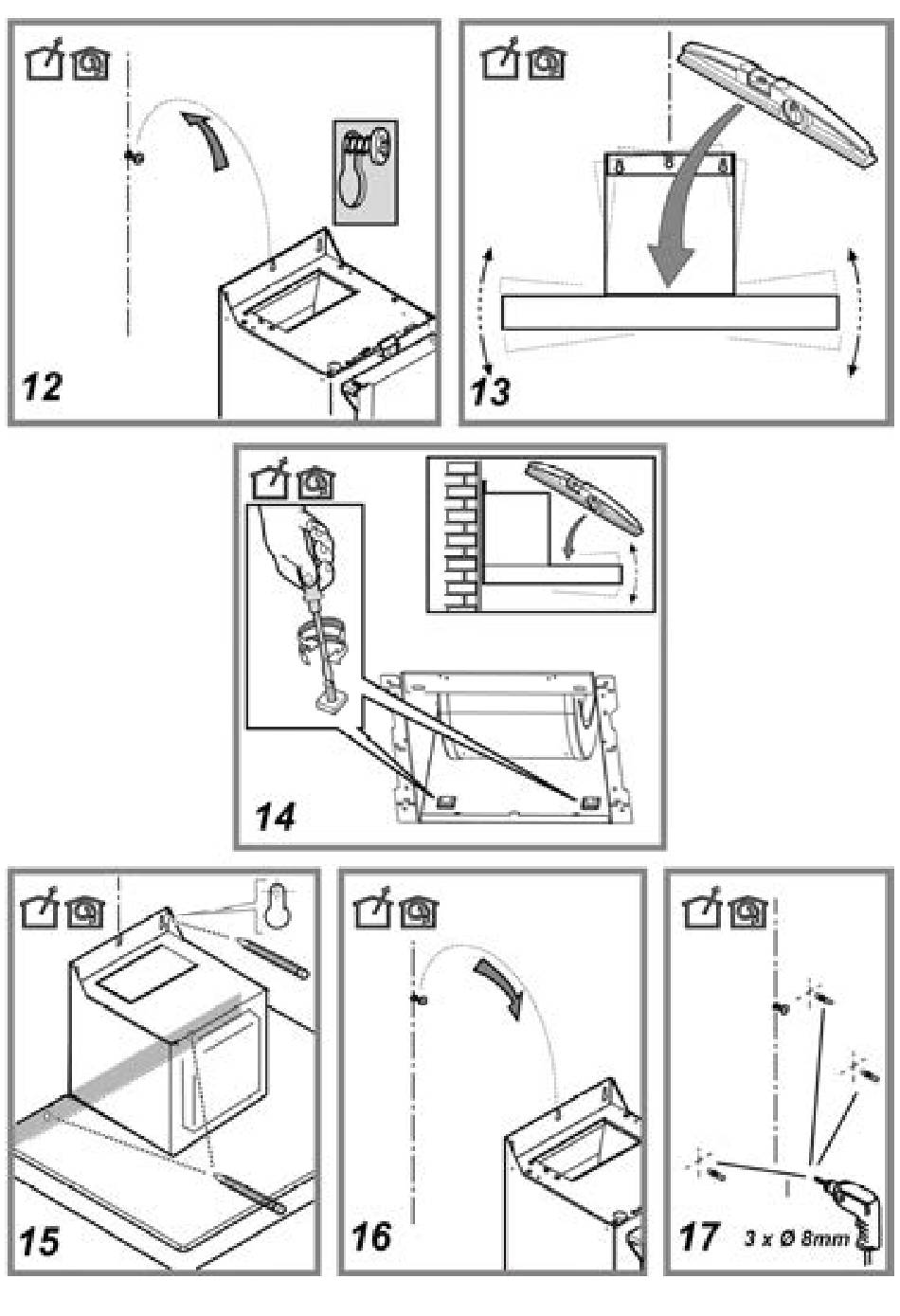 12

13

14

15

16

17

3 x Ø 8mm