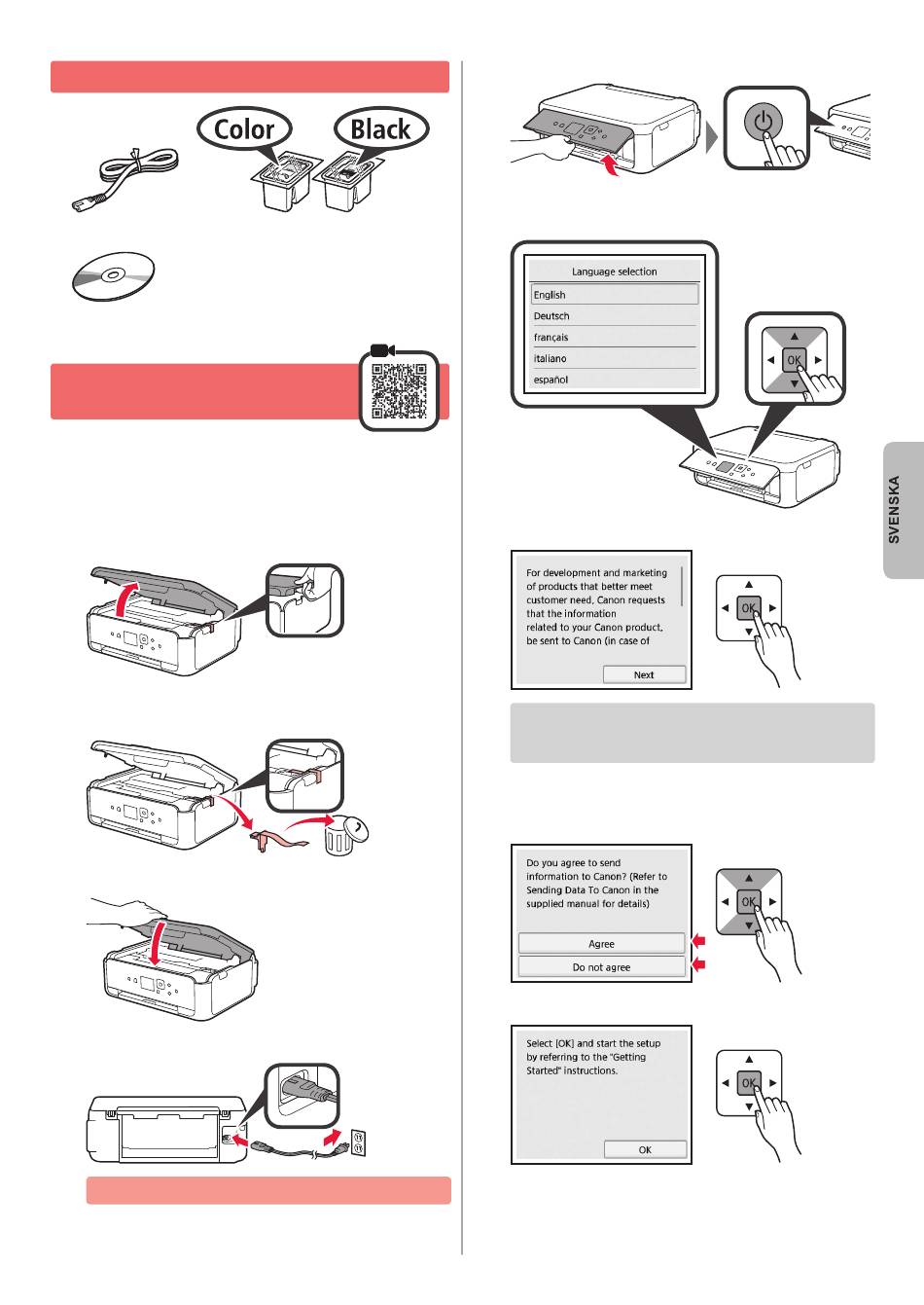 Color

Black

Language selection

English

Deutsch

français

italiano

español

OK

SVENSKA

For development and marketing of products that better meet customer need, Canon requests that the information related to your Canon product, be sent to Canon (in case of

Next

OK

Do you agree to send information to Canon? (Refer to Sending Data To Canon in the supplied manual for details)

Agree

Do not agree

OK

Select [OK] and start the setup by referring to the "Getting Started" instructions.

OK

OK