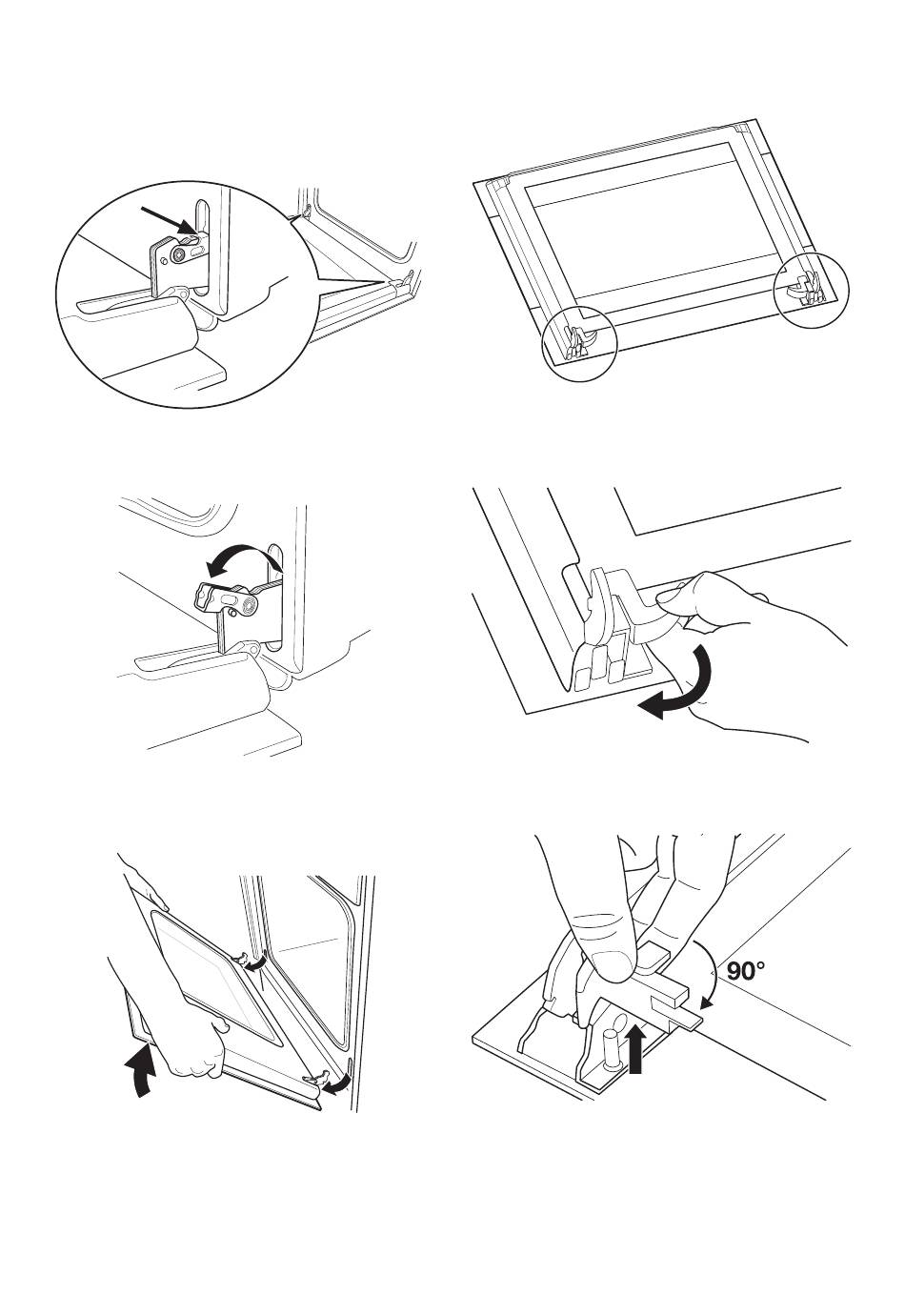 90°