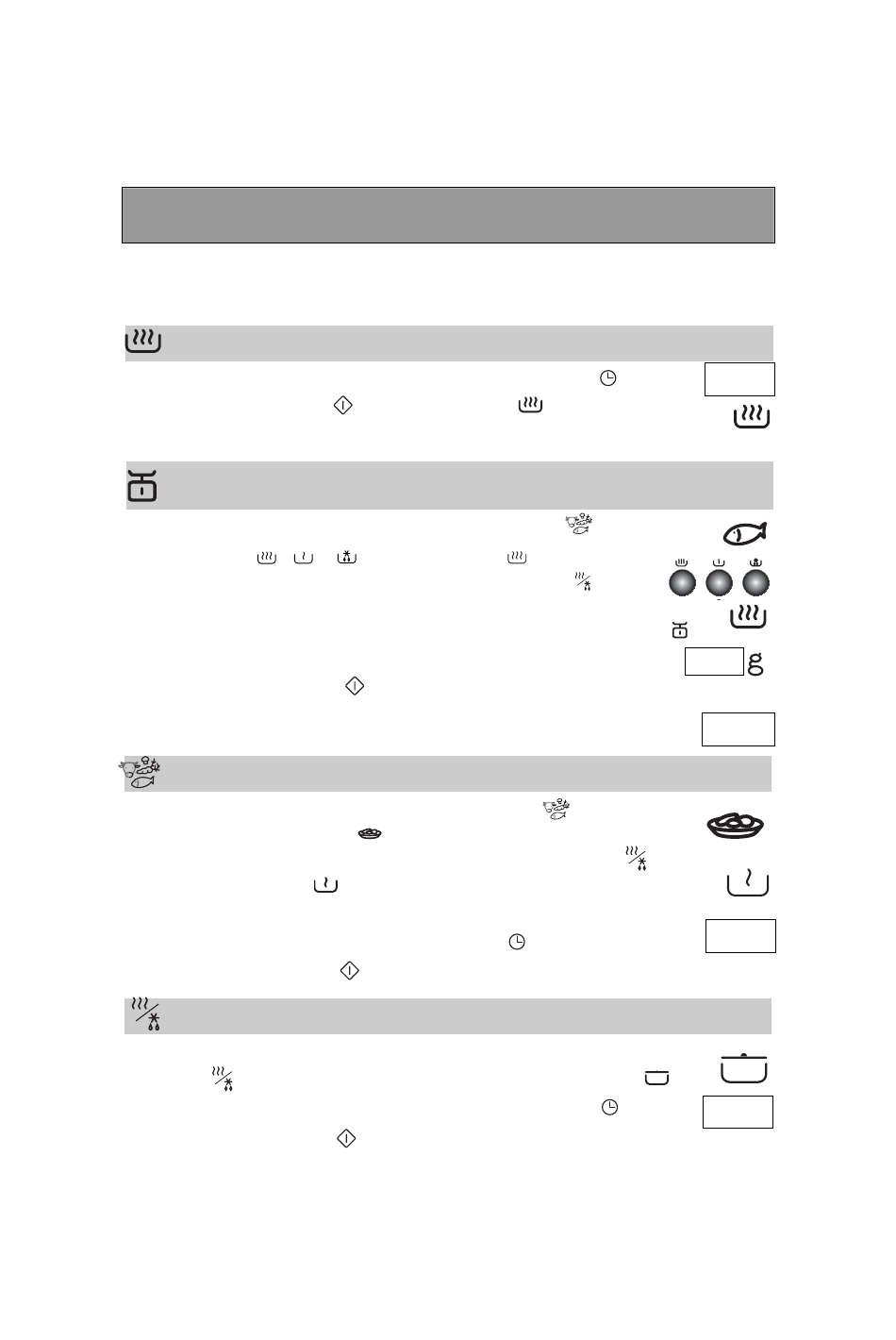 g