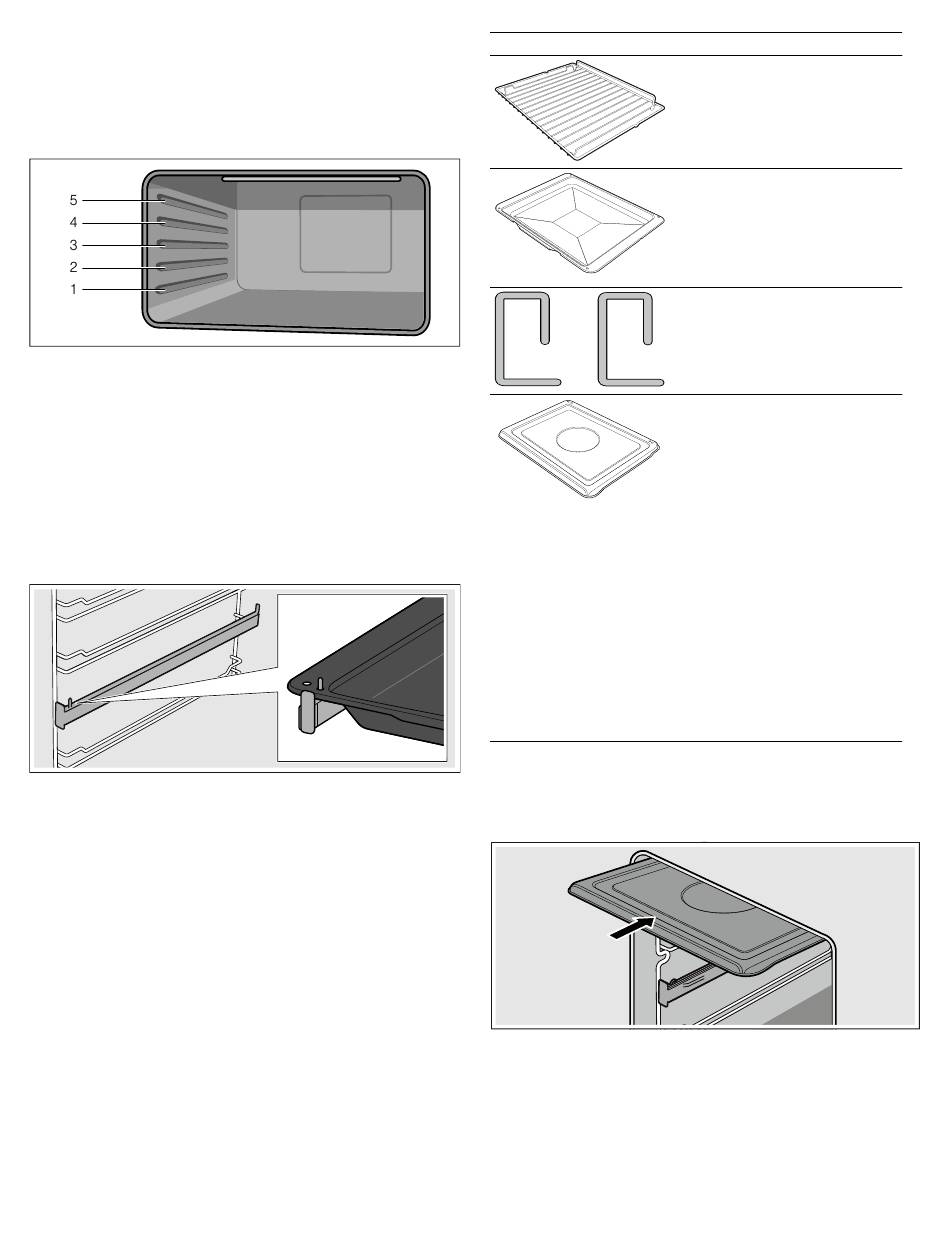 5
4
3
2
1