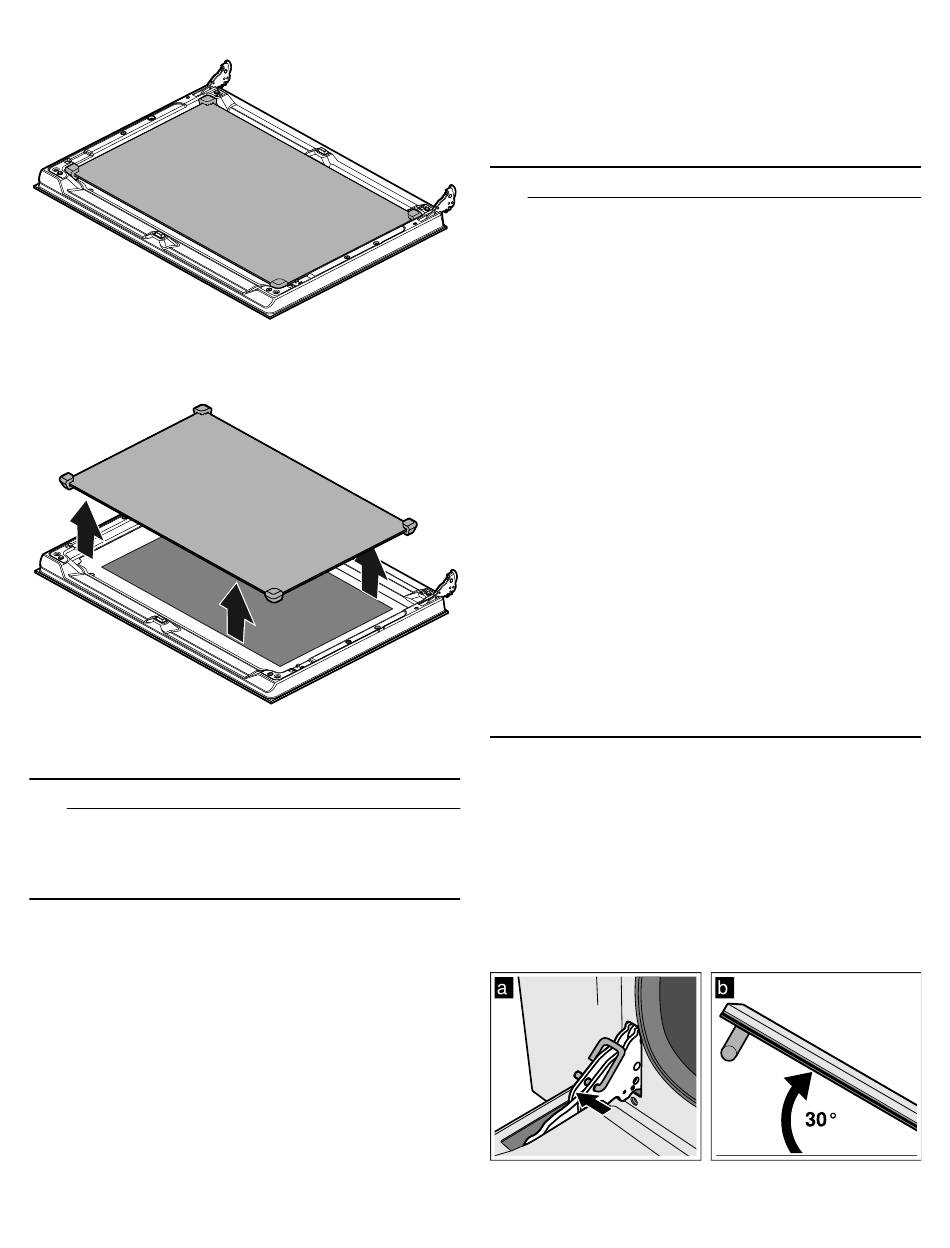 a

b

30°