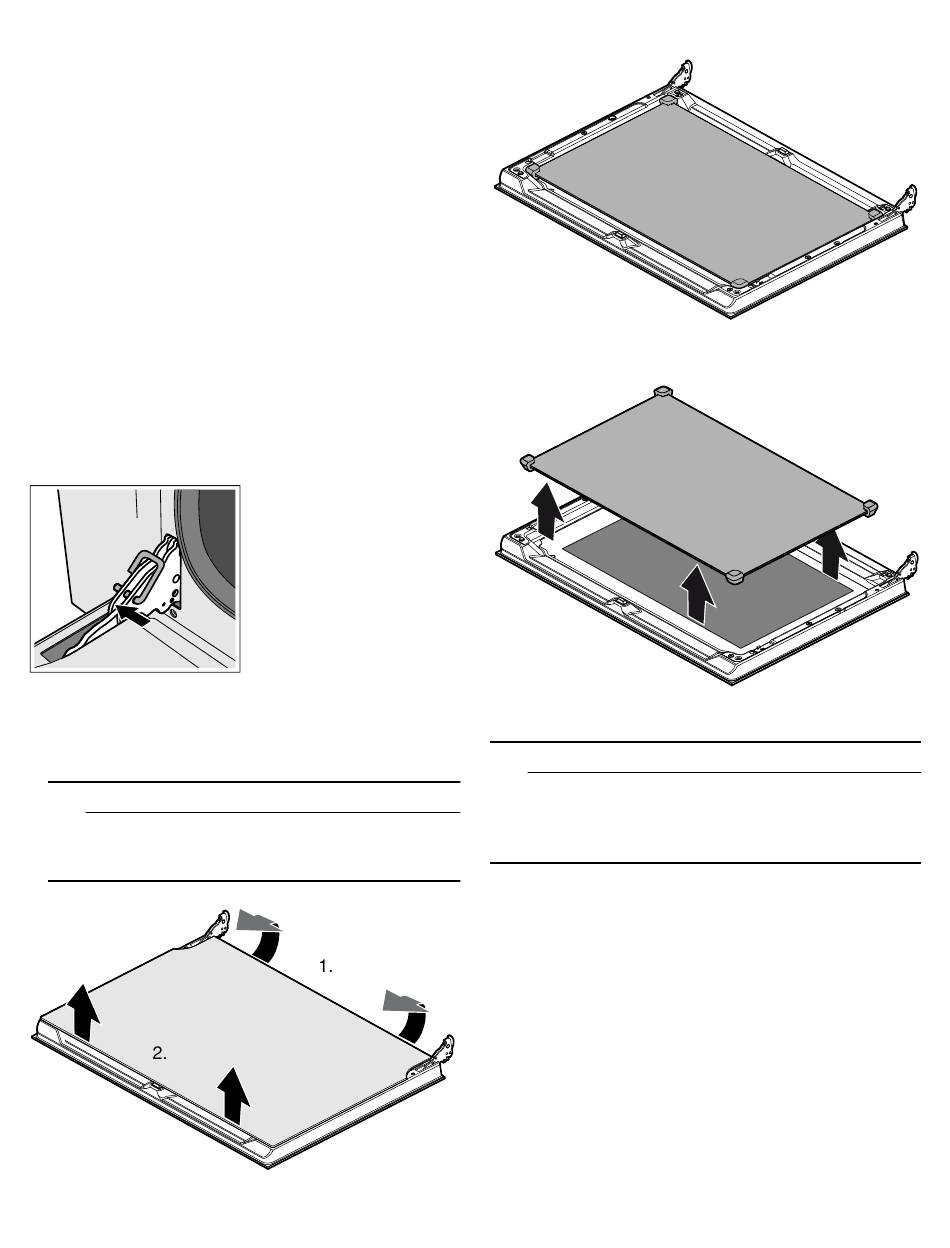 1.

2.