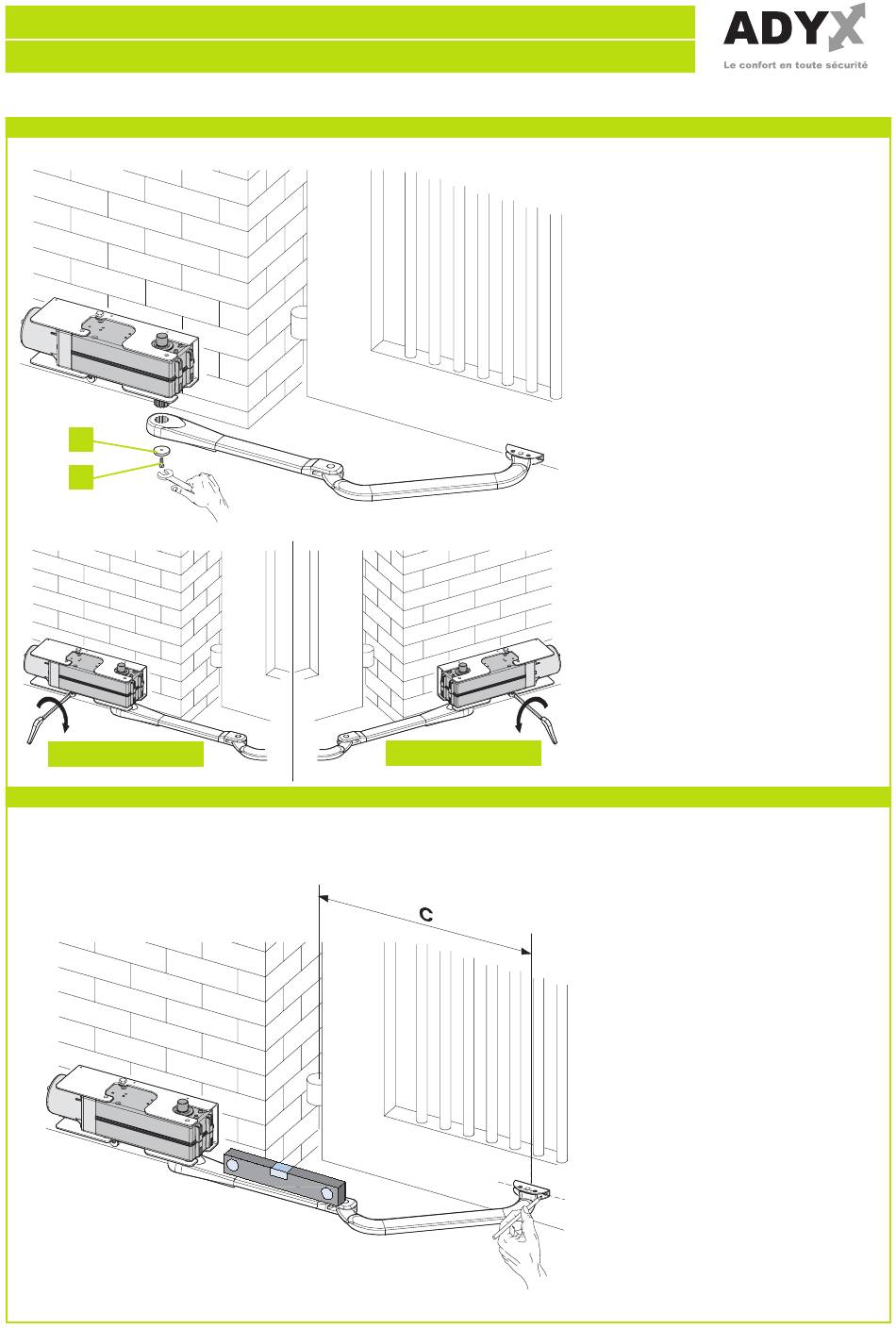 ADYX
Le confort en toute sécurité

C